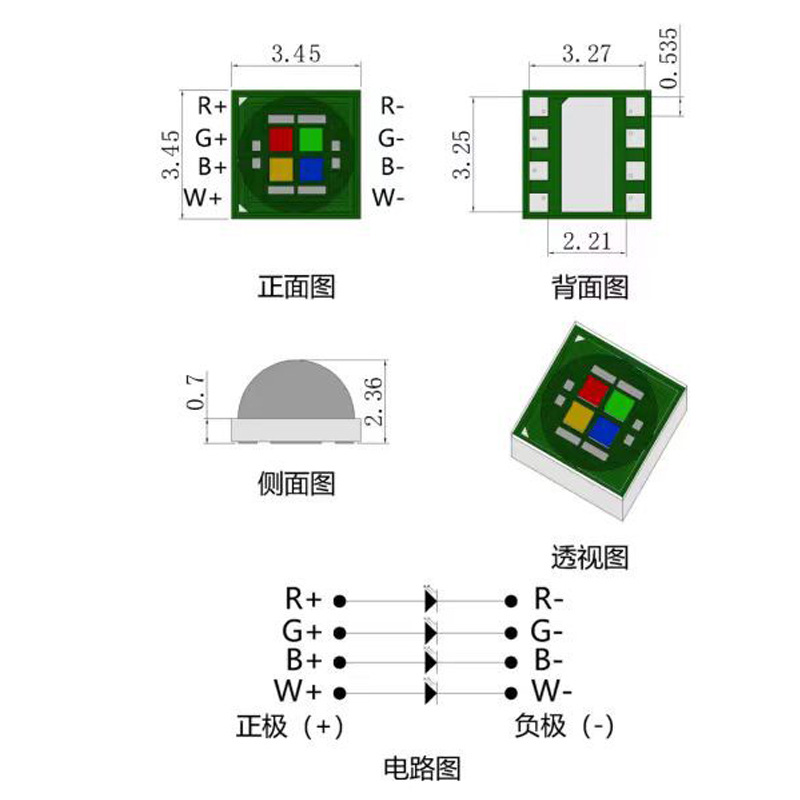 3.45
3.45
R+
G+
B+
W+
R-
G-
B-
W-
正面图

3.27
0.535
3.25
2.21
背面图

0.7
2.36
侧面图

透视图

R+
G+
B+
W+
R-
G-
B-
W-
正极（+）
负极（-）
电路图