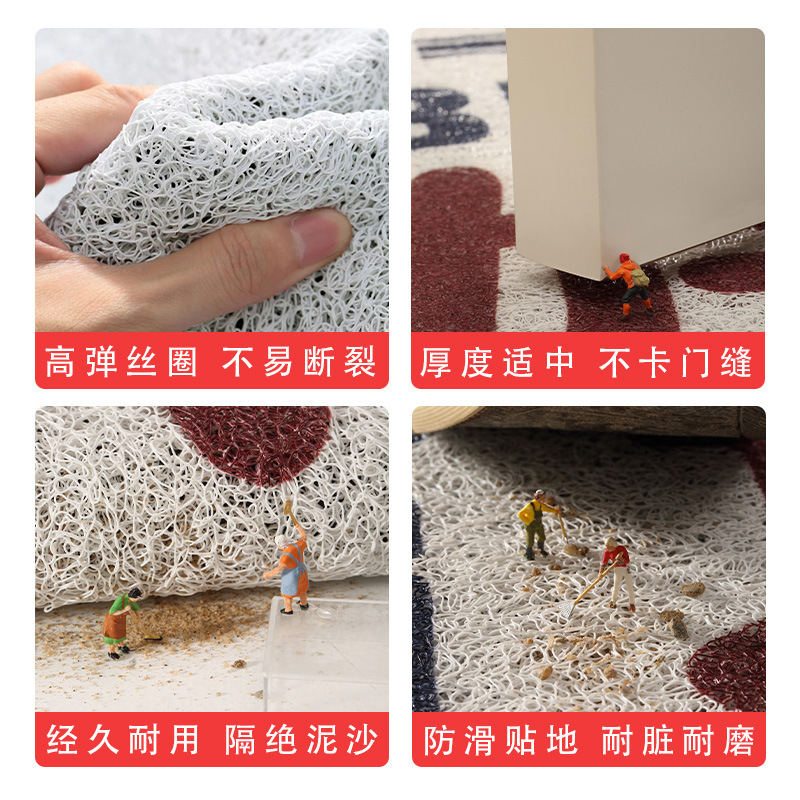 高弹丝圈 不易断裂

厚度适中 不卡门缝

经久耐用 隔绝泥沙

防滑贴地 耐脏耐磨