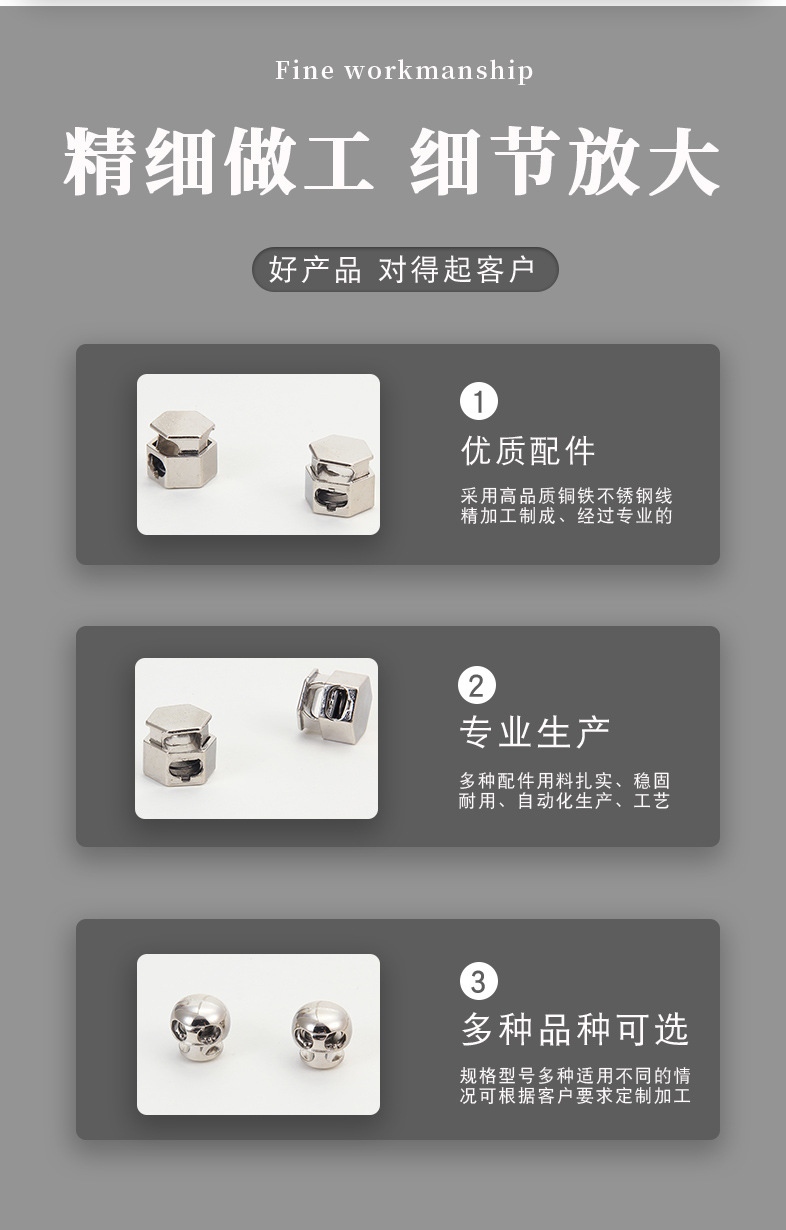 Fine workmanship

精细做工 细节放大

好产品 对得起客户

1

优质配件

采用高品质铜铁不锈钢线精加工制成、经过专业的

2

专业生产

多种配件用料扎实、稳固耐用、自动化生产、工艺

3

多种品种可选

规格型号多种适用不同的情况可根据客户要求定制加工