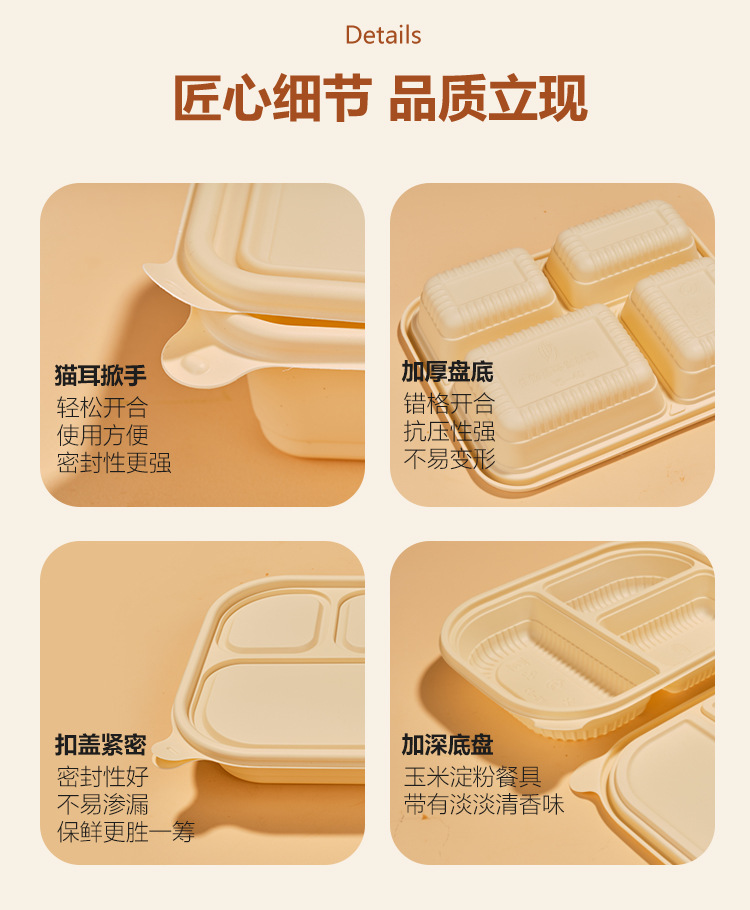 Details

匠心细节 品质立现

猫耳掀手
轻松开合
使用方便
密封性更强

加厚盘底
错格开合
抗压性强
不易变形

扣盖紧密
密封性好
不易渗漏
保鲜更胜一筹

加深底盘
玉米淀粉餐具
带有淡淡清香味