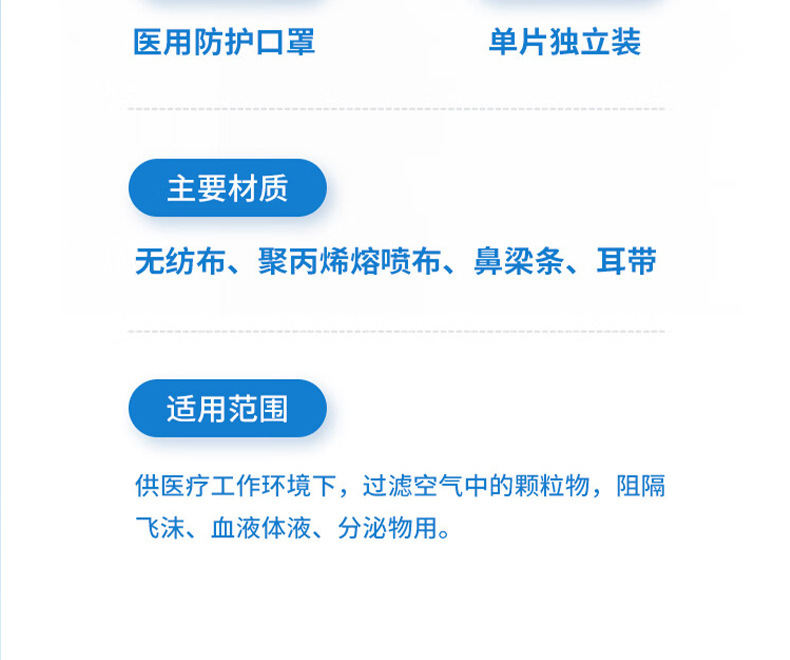 医用防护口罩

单片独立装

主要材质

无纺布、聚丙烯熔喷布、鼻梁条、耳带

适用范围

供医疗工作环境下，过滤空气中的颗粒物，阻隔飞沫、血液体液、分泌物用。