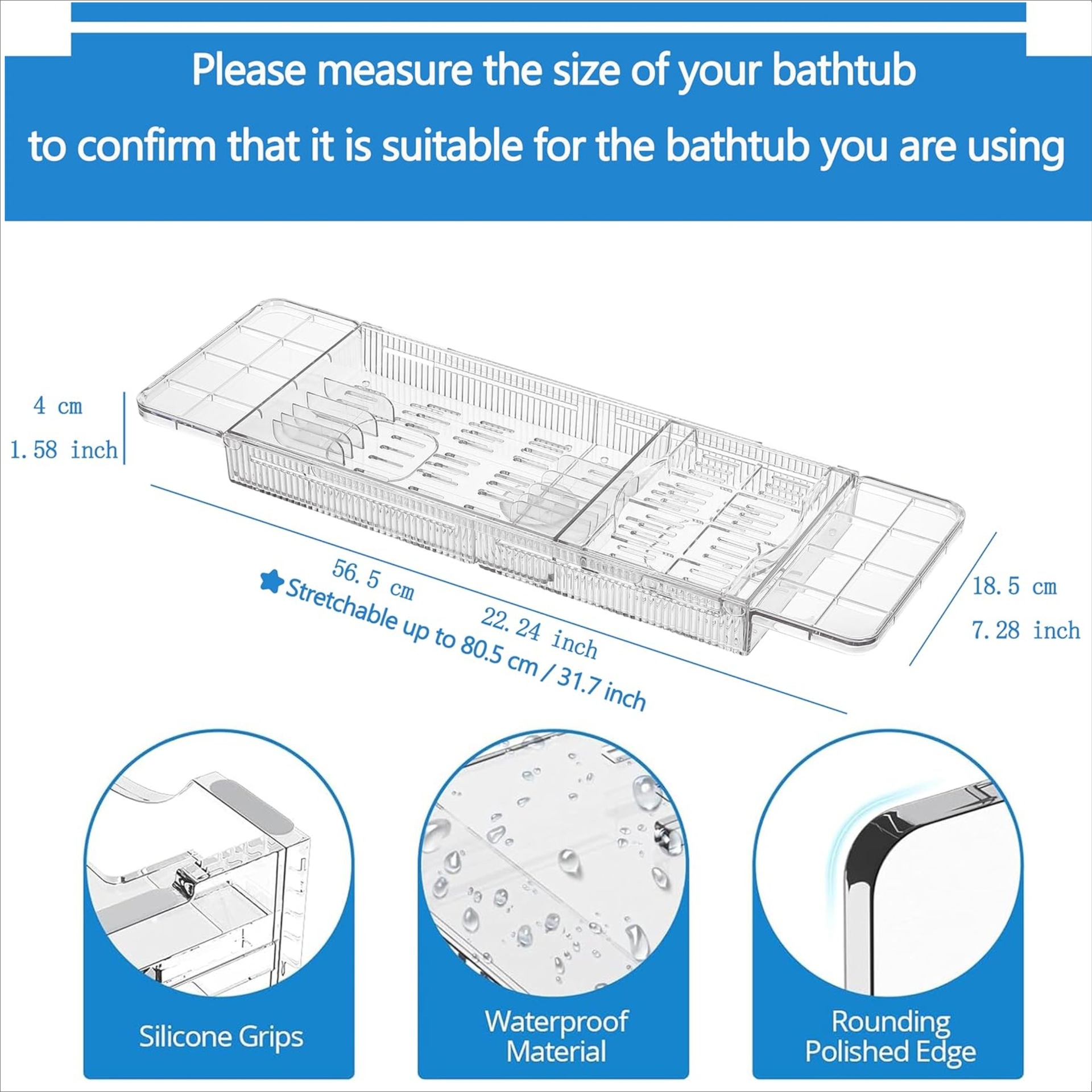 Please measure the size of your bathtub
to confirm that it is suitable for the bathtub you are using

4 cm
1.58 inch

56.5 cm
22.24 inch

Stretchable up to 80.5 cm / 31.7 inch

18.5 cm
7.28 inch

Silicone Grips

Waterproof Material

Rounding Polished Edge