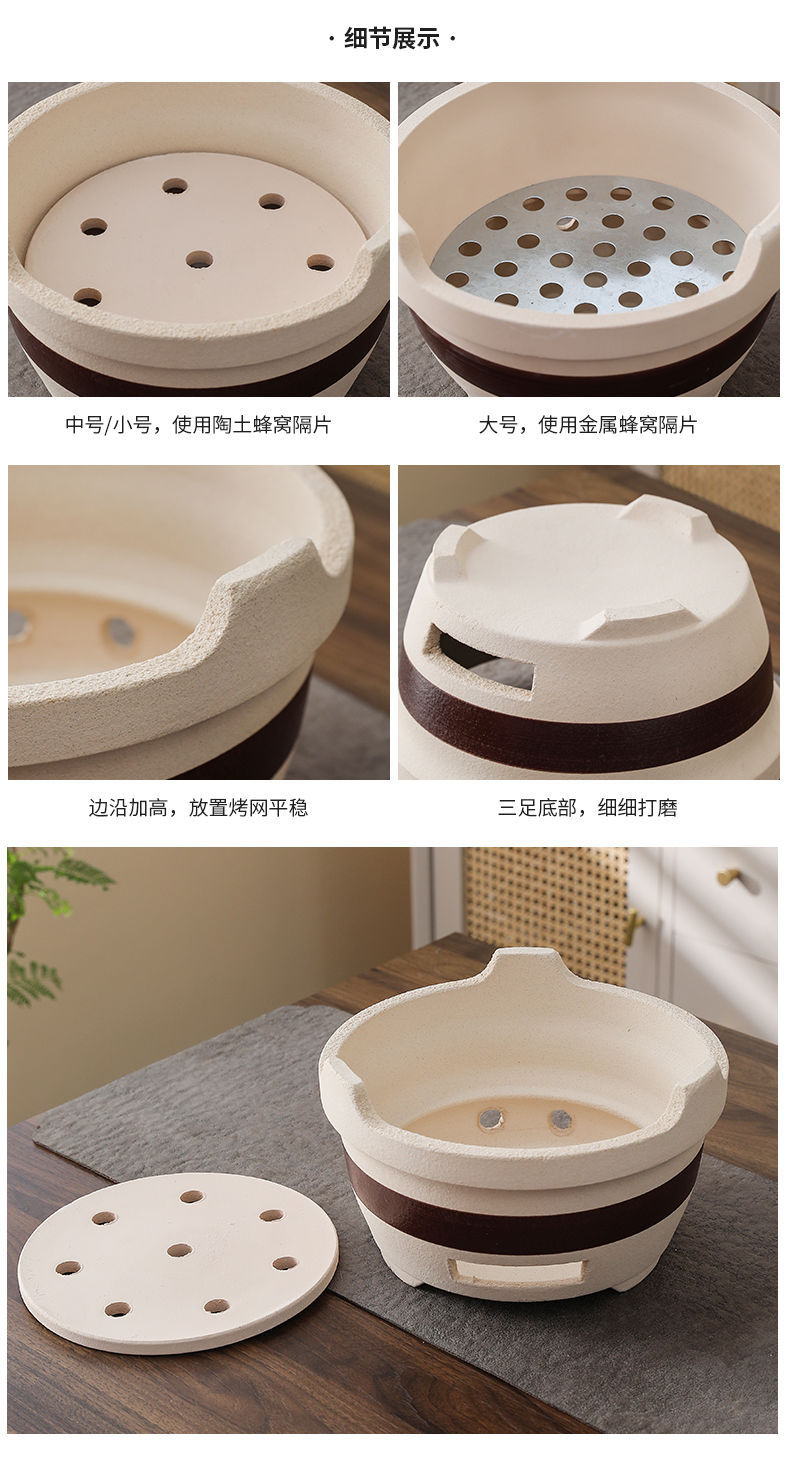 · 细节展示 ·

中号/小号，使用陶土蜂窝隔片

大号，使用金属蜂窝隔片

边沿加高，放置烤网平稳

三足底部，细细打磨