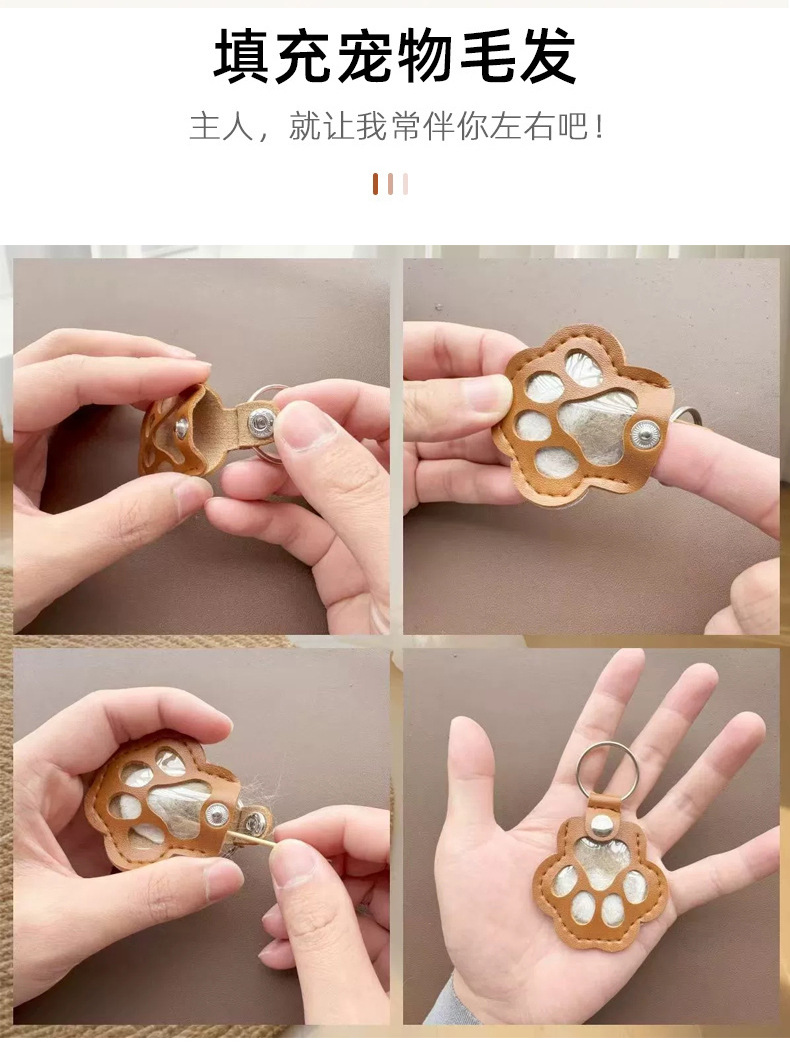 填充宠物毛发

主人，就让我常伴你左右吧！