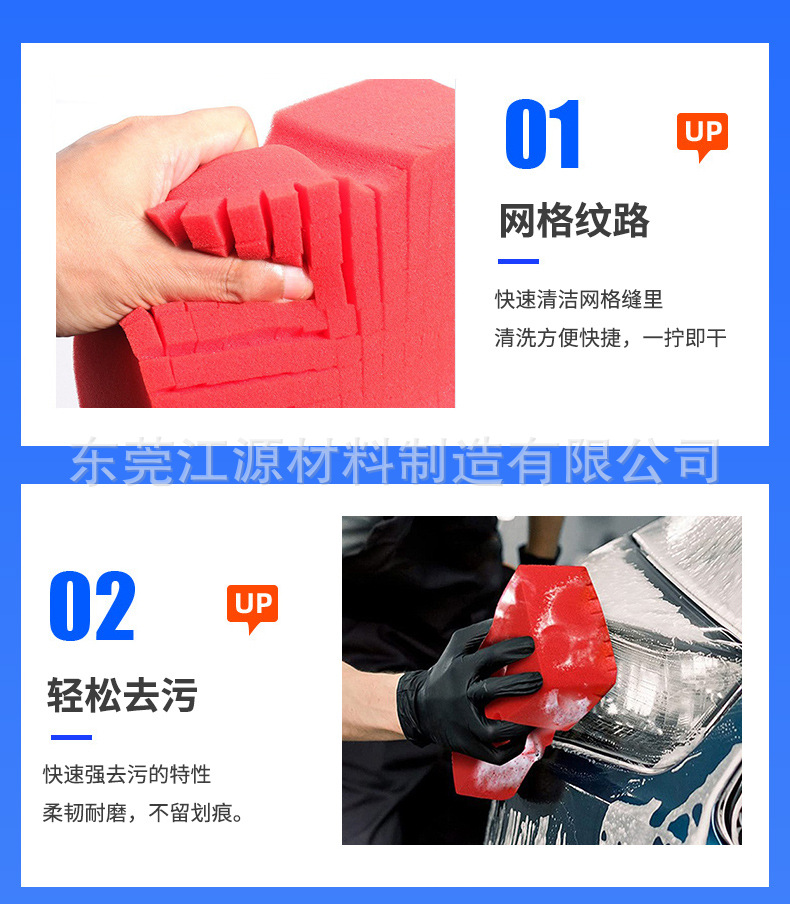 01

UP

网格纹路

快速清洁网格缝里
清洗方便快捷，一拧即干

东莞江源材料制造有限公司

02

UP

轻松去污

快速强去污的特性
柔韧耐磨，不留划痕。