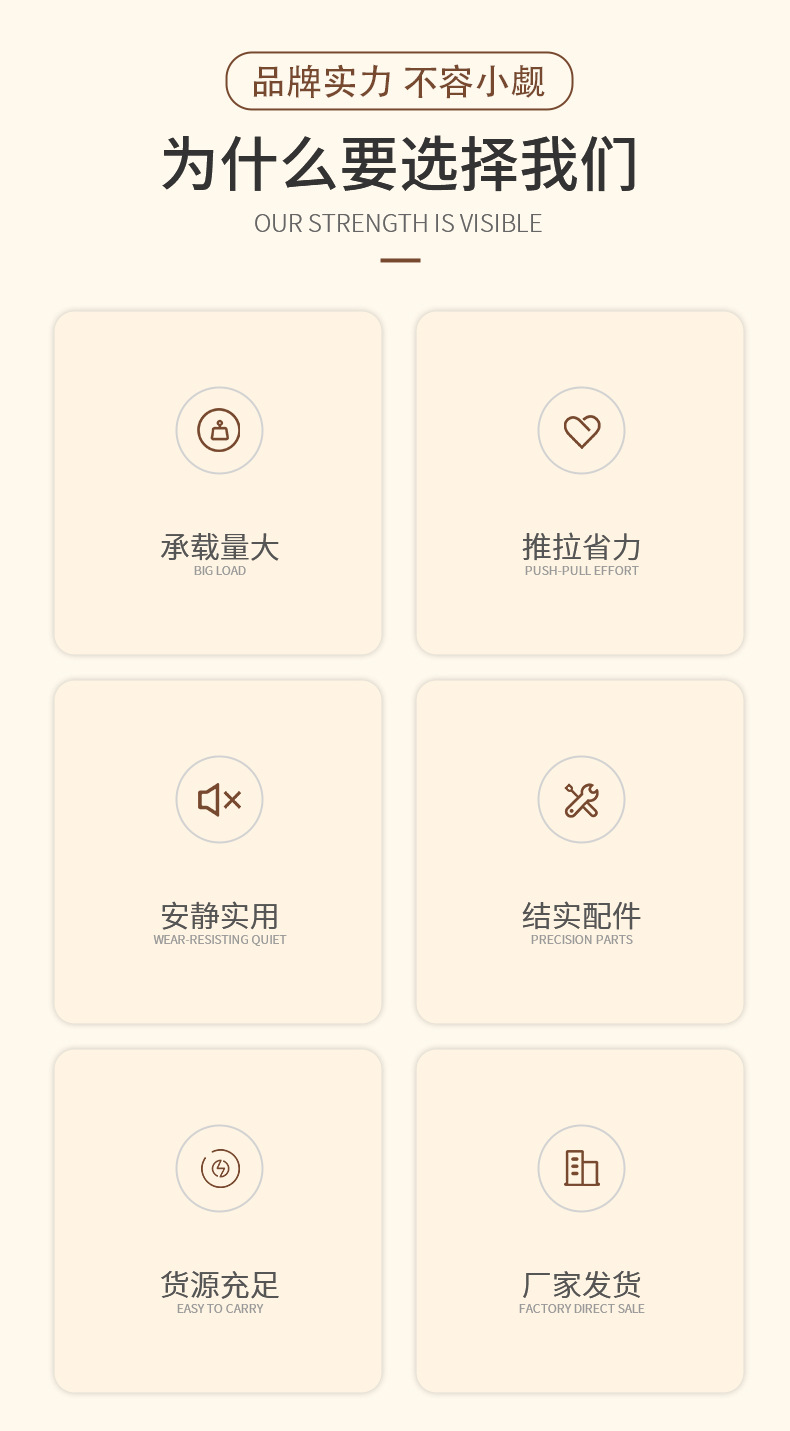 品牌实力 不容小觑

为什么要选择我们

OUR STRENGTH IS VISIBLE

承载量大
BIG LOAD

推拉省力
PUSH-PULL EFFORT

安静实用
WEAR-RESISTING QUIET

结实配件
PRECISION PARTS

货源充足
EASY TO CARRY

厂家发货
FACTORY DIRECT SALE