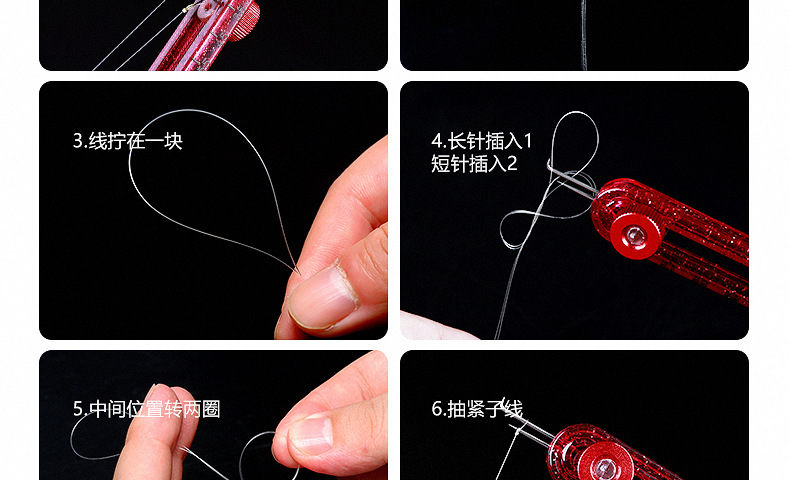 3.线拧在一块

4.长针插入1
短针插入2

5.中间位置转两圈

6.抽紧子线