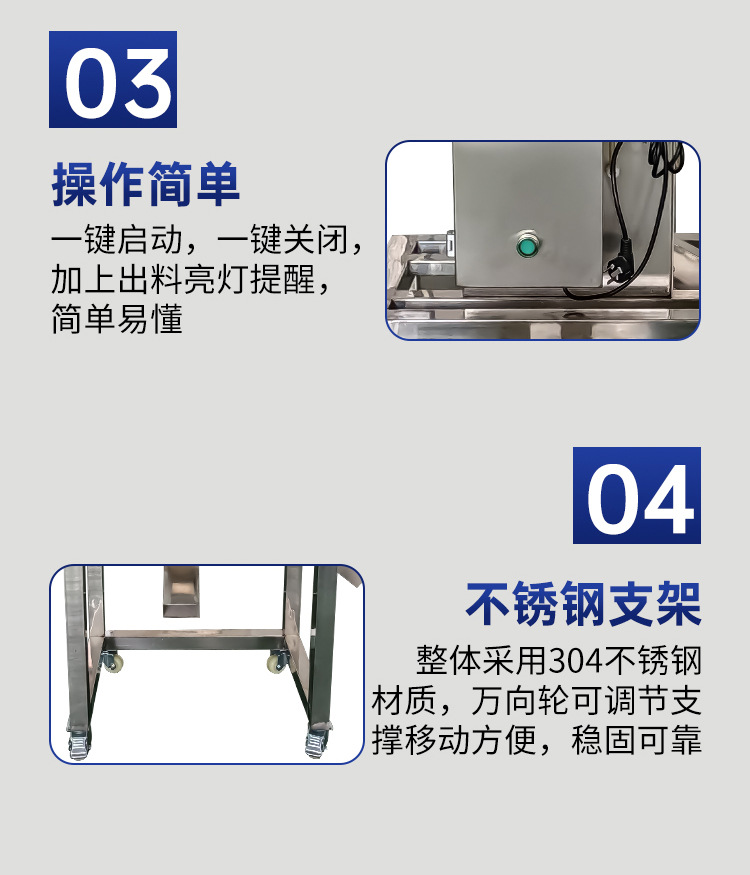 03

操作简单

一键启动，一键关闭，加上出料亮灯提醒，简单易懂

04

不锈钢支架

整体采用304不锈钢材质，万向轮可调节支撑移动方便，稳固可靠