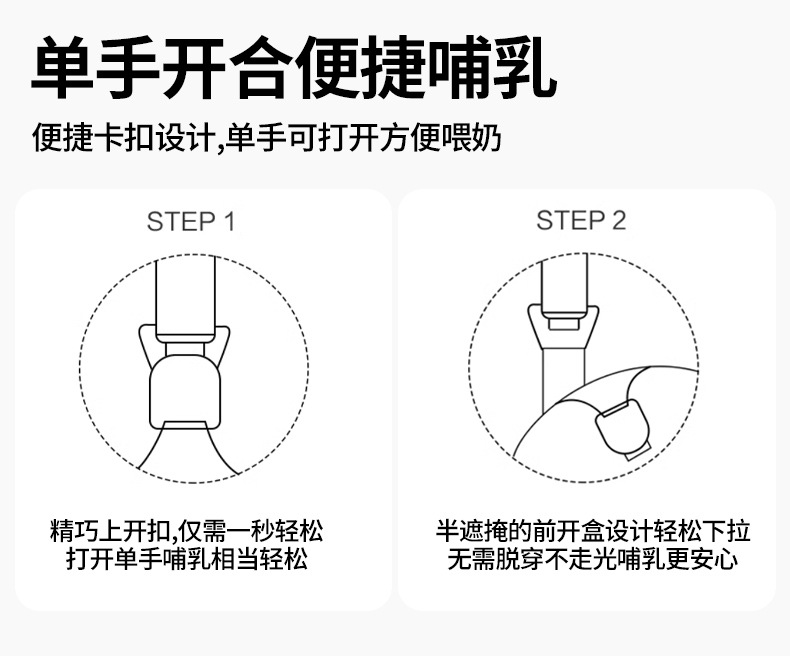 单手开合便捷哺乳

便捷卡扣设计,单手可打开方便喂奶

STEP 1

精巧上开扣,仅需一秒轻松打开单手哺乳相当轻松

STEP 2

半遮掩的前开盒设计轻松下拉无需脱穿不走光哺乳更安心