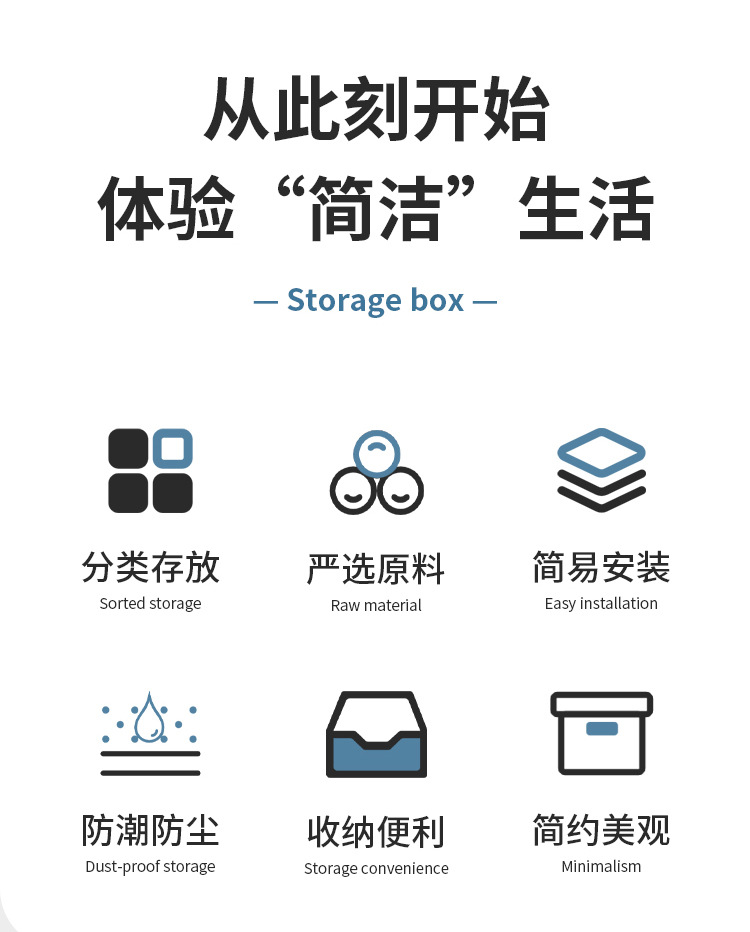 从此刻开始
体验“简洁”生活

— Storage box —

分类存放
Sorted storage

严选原料
Raw material

简易安装
Easy installation

防潮防尘
Dust-proof storage

收纳便利
Storage convenience

简约美观
Minimalism