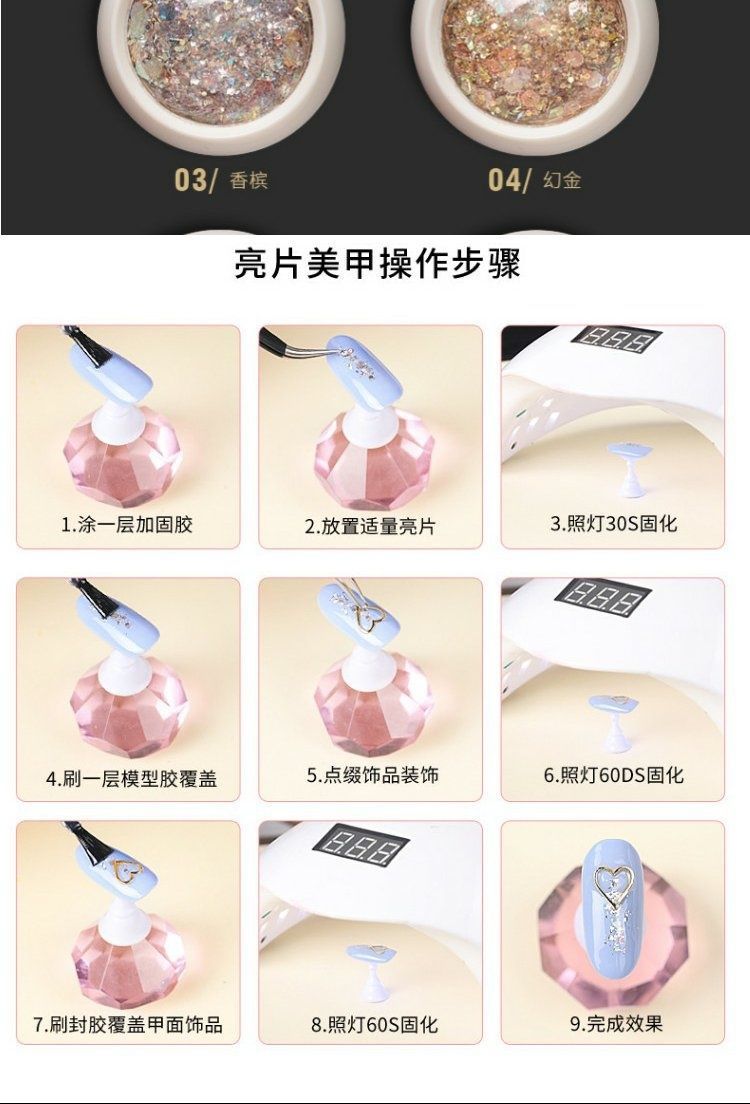 03/ 香槟

04/ 幻金

亮片美甲操作步骤

1.涂一层加固胶

2.放置适量亮片

3.照灯30S固化

4.刷一层模型胶覆盖

5.点缀饰品装饰

6.照灯60DS固化

7.刷封胶覆盖甲面饰品

8.照灯60S固化

9.完成效果