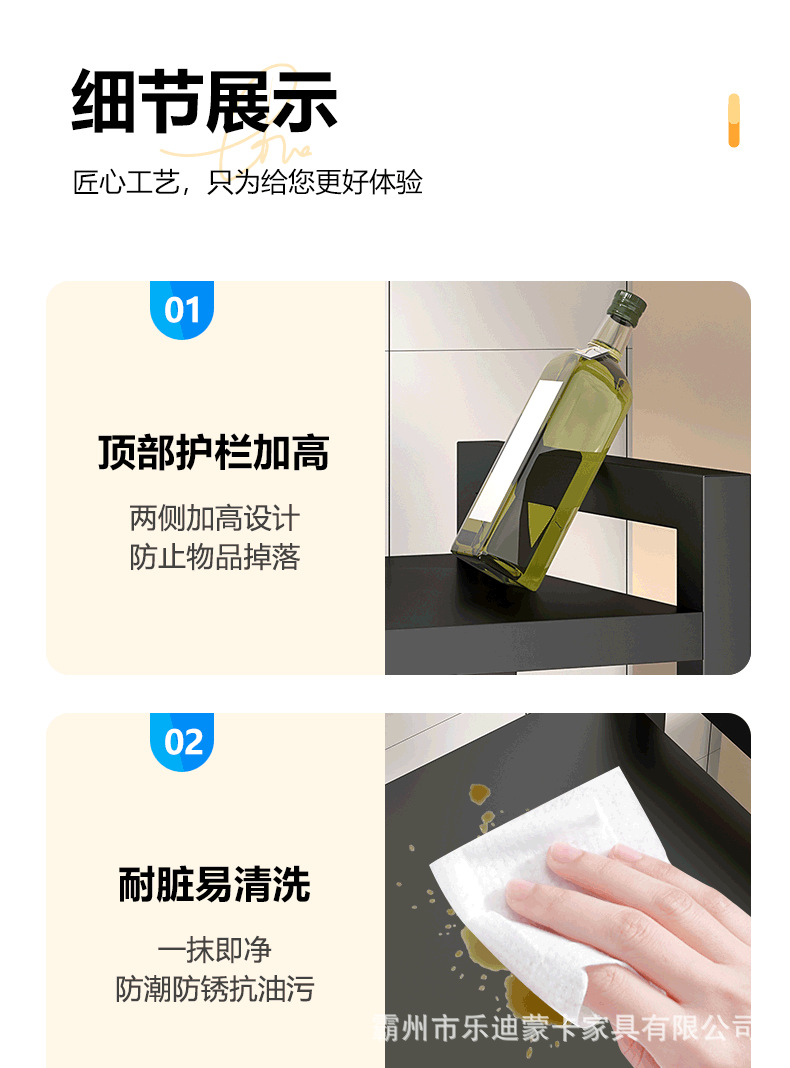 细节展示

匠心工艺，只为给您更好体验

01

顶部护栏加高

两侧加高设计
防止物品掉落

02

耐脏易清洗

一抹即净
防潮防锈抗油污

霸州市乐迪蒙卡家具有限公司