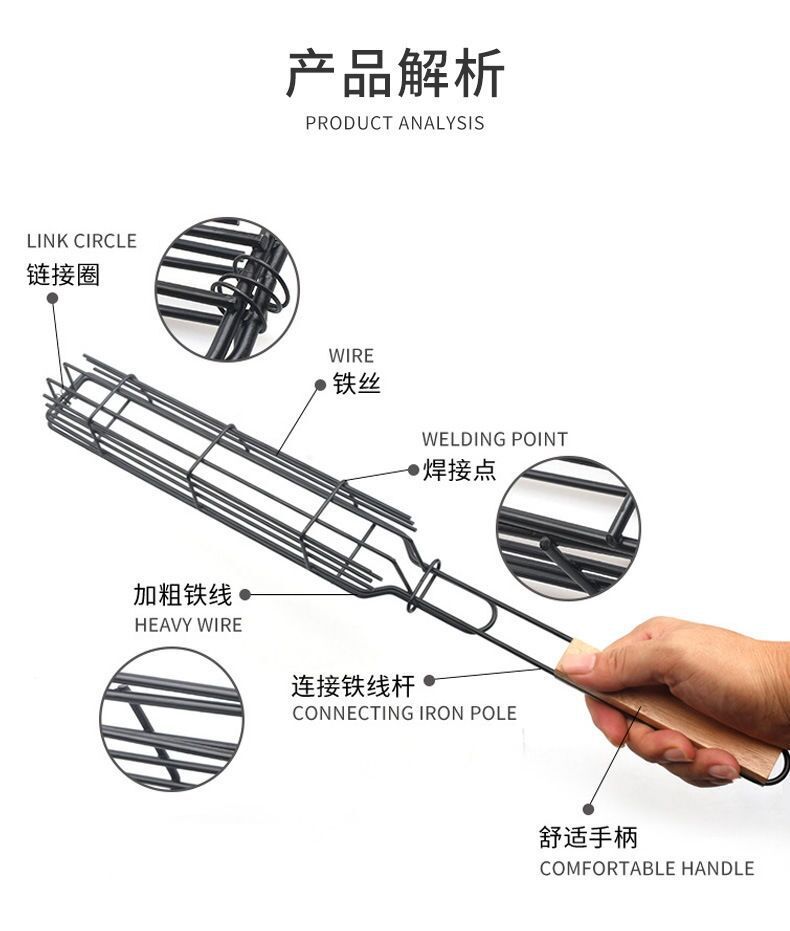 产品解析
PRODUCT ANALYSIS

LINK CIRCLE
链接圈

WIRE
铁丝

WELDING POINT
焊接点

加粗铁线
HEAVY WIRE

连接铁线杆
CONNECTING IRON POLE

舒适手柄
COMFORTABLE HANDLE