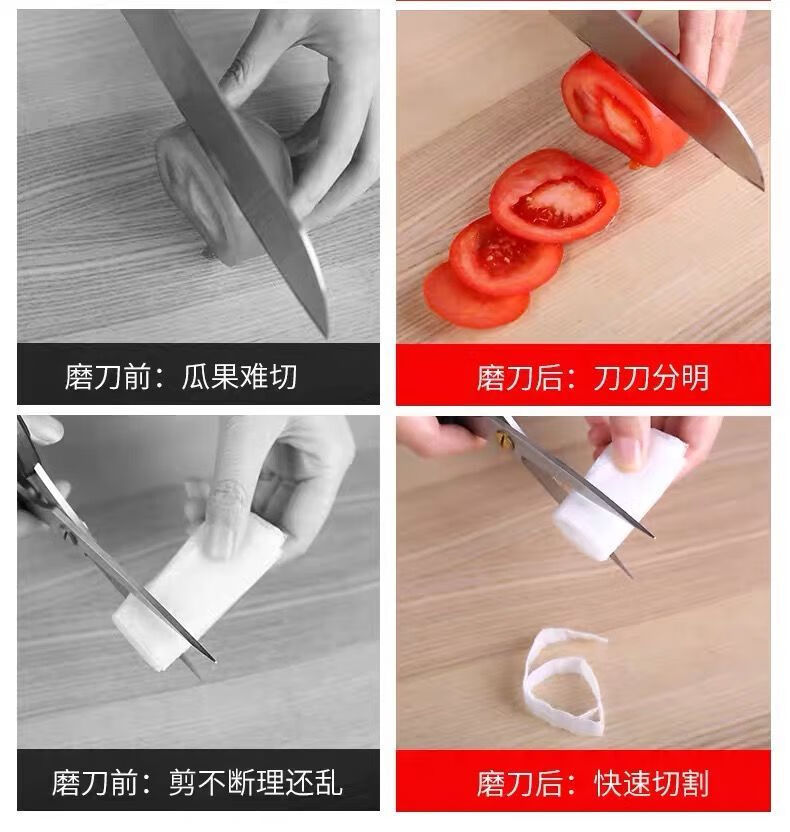 磨刀前：瓜果难切

磨刀后：刀刀分明

磨刀前：剪不断理还乱

磨刀后：快速切割