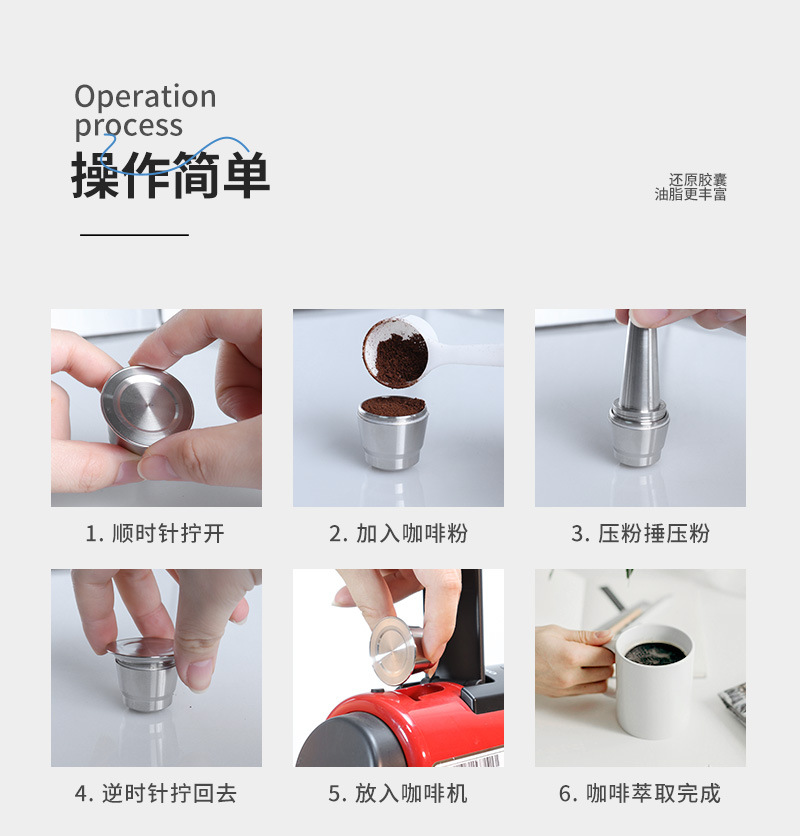 Operation process
操作简单

还原胶囊
油脂更丰富

1. 顺时针拧开

2. 加入咖啡粉

3. 压粉捶压粉

4. 逆时针拧回去

5. 放入咖啡机

6. 咖啡萃取完成