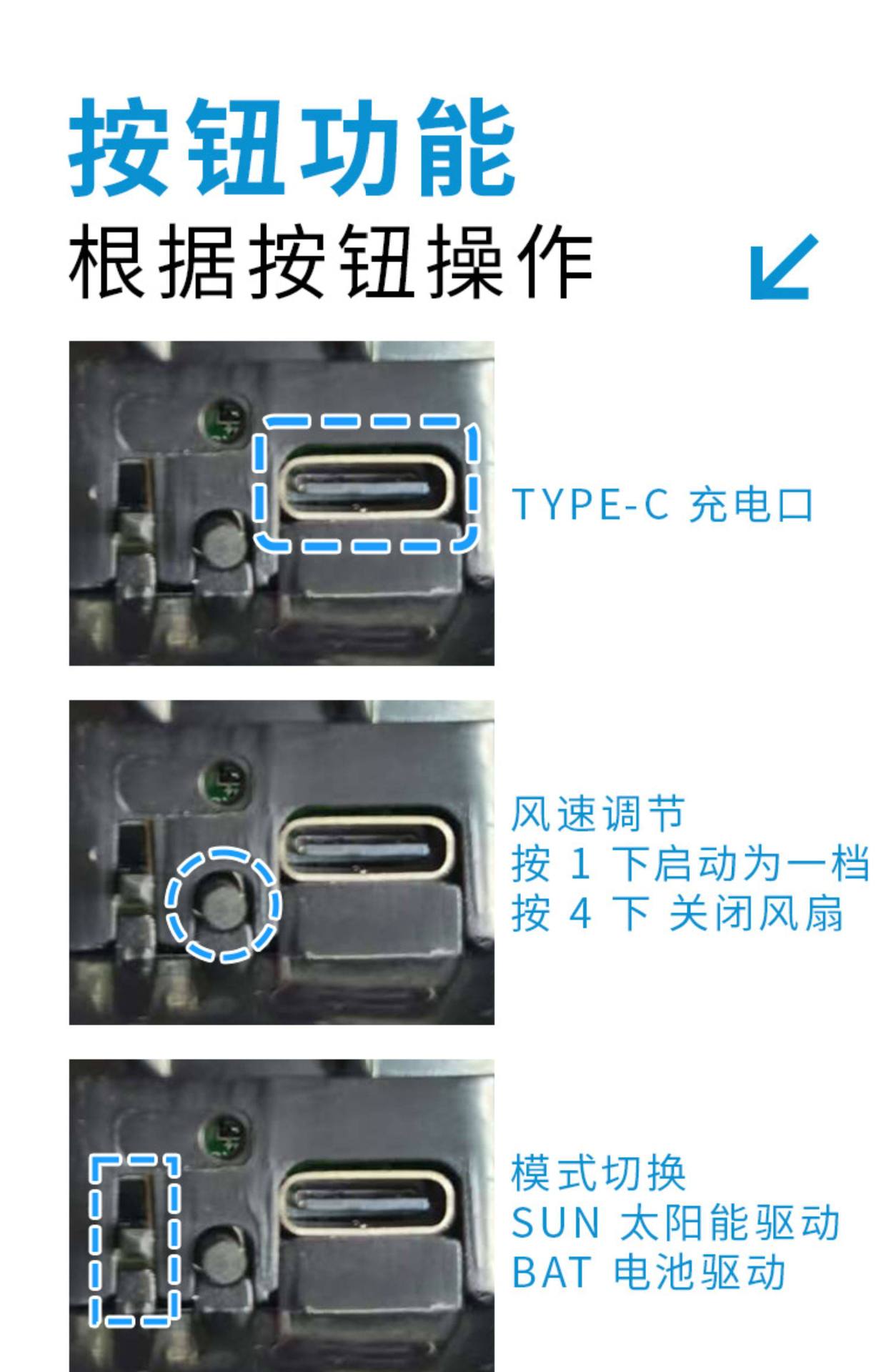 按钮功能
根据按钮操作

TYPE-C 充电口

风速调节
按 1 下启动为一档
按 4 下 关闭风扇

模式切换
SUN 太阳能驱动
BAT 电池驱动