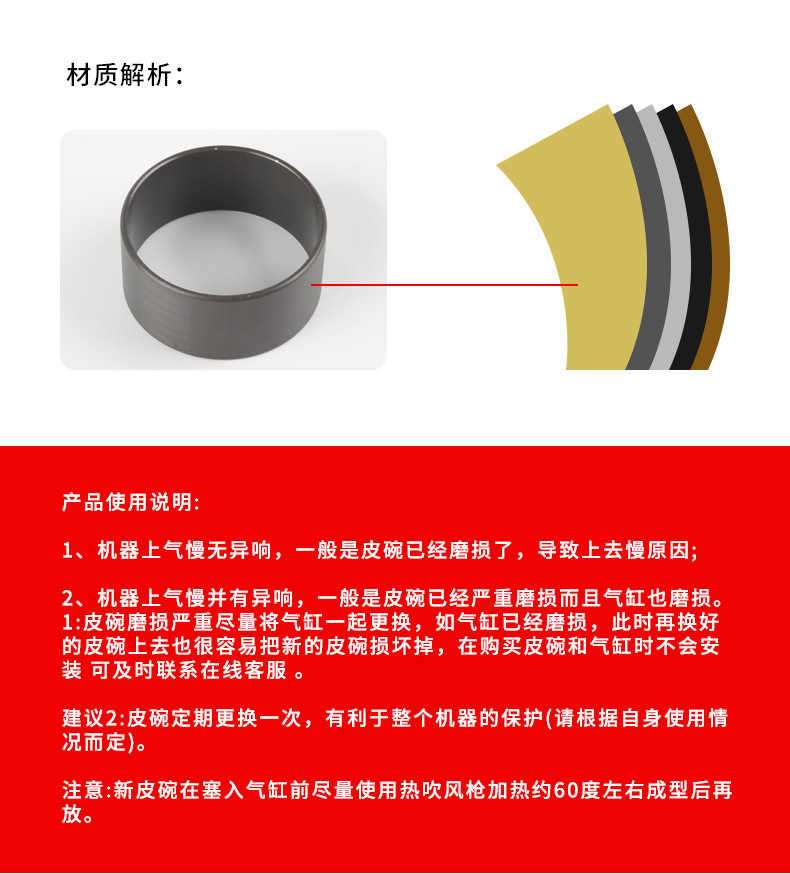 材质解析：

产品使用说明:

1、机器上气慢无异响，一般是皮碗已经磨损了，导致上去慢原因;

2、机器上气慢并有异响，一般是皮碗已经严重磨损而且气缸也磨损。1:皮碗磨损严重尽量将气缸一起更换，如气缸已经磨损，此时再换好的皮碗上去也很容易把新的皮碗损坏掉，在购买皮碗和气缸时不会安装 可及时联系在线客服 。

建议2:皮碗定期更换一次，有利于整个机器的保护(请根据自身使用情况而定)。

注意:新皮碗在塞入气缸前尽量使用热吹风枪加热约60度左右成型后再放。