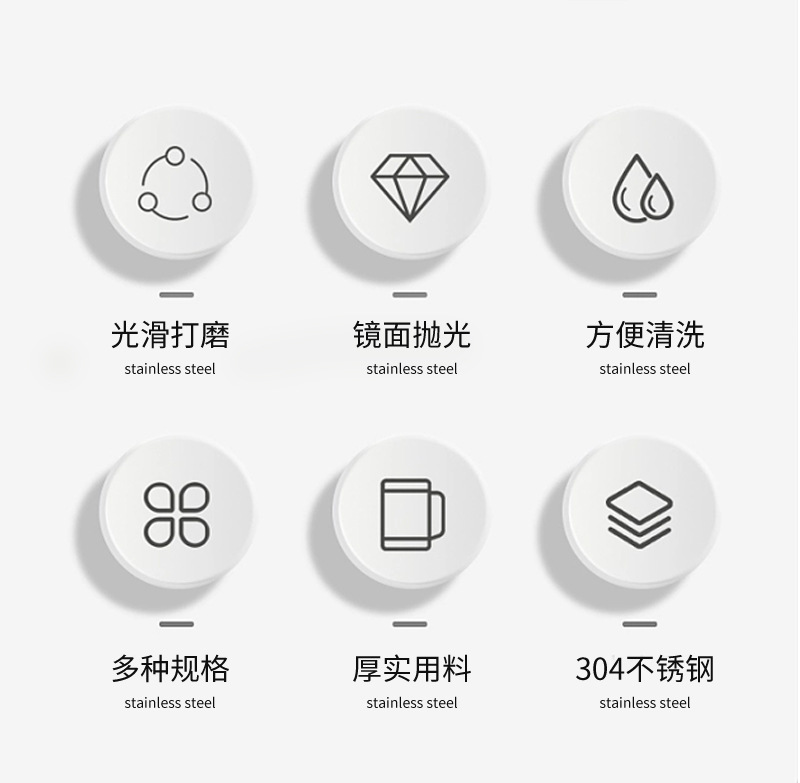 光滑打磨
stainless steel

镜面抛光
stainless steel

方便清洗
stainless steel

多种规格
stainless steel

厚实用料
stainless steel

304不锈钢
stainless steel