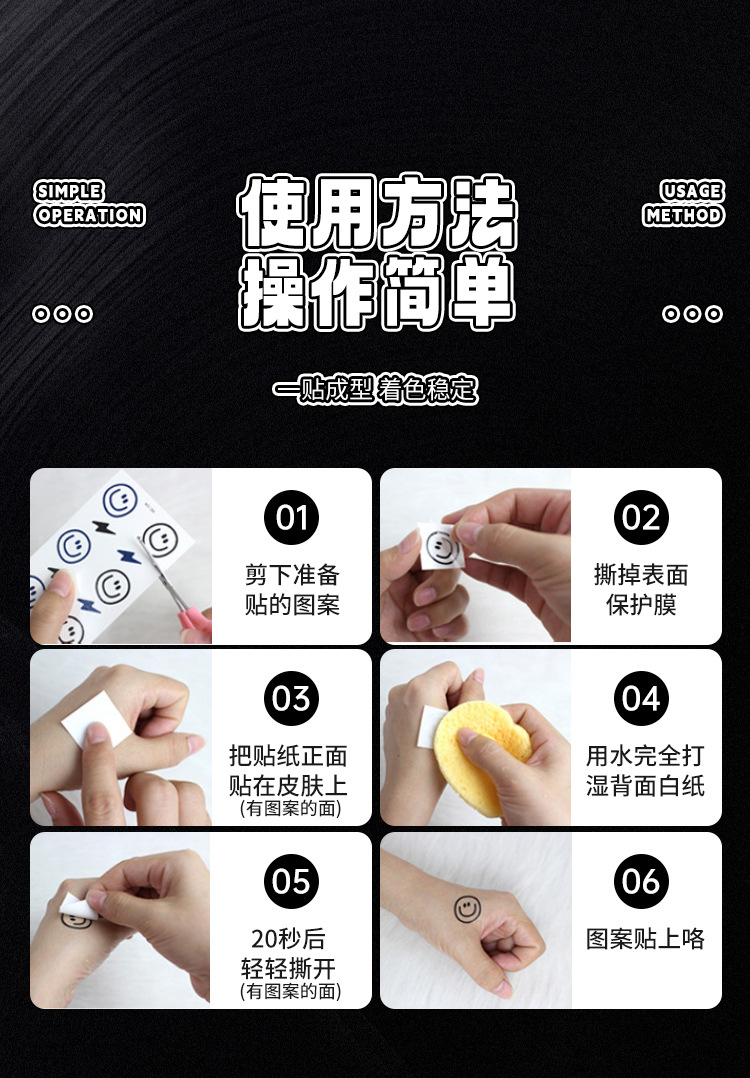 SIMPLE OPERATION

使用方法
操作简单

USAGE METHOD

一贴成型 着色稳定

01
剪下准备贴的图案

02
撕掉表面保护膜

03
把贴纸正面贴在皮肤上
(有图案的面)

04
用水完全打湿背面白纸

05
20秒后轻轻撕开
(有图案的面)

06
图案贴上咯