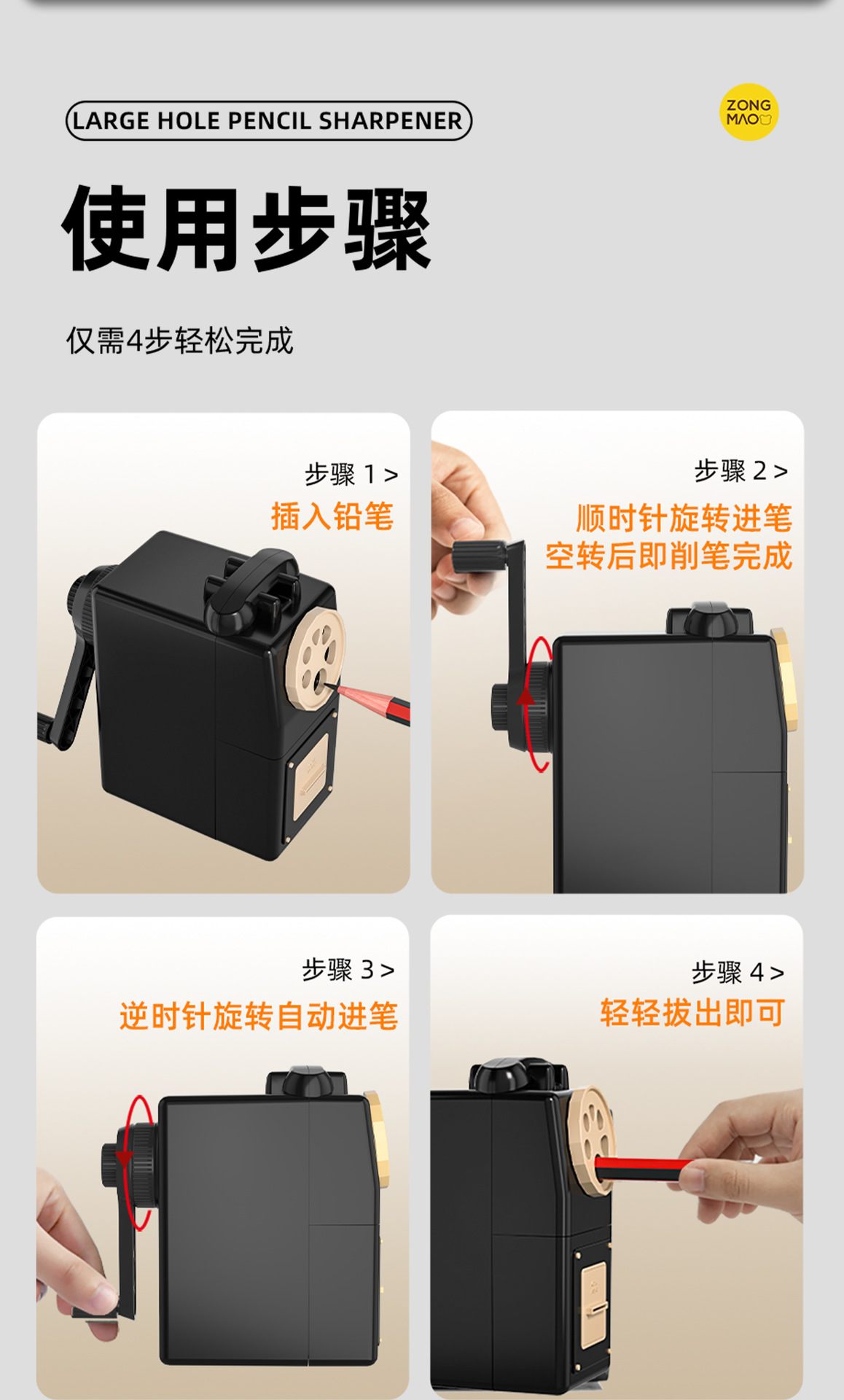 LARGE HOLE PENCIL SHARPENER

ZONG MAO

使用步骤

仅需4步轻松完成

步骤 1 >
插入铅笔

步骤 2 >
顺时针旋转进笔
空转后即削笔完成

步骤 3 >
逆时针旋转自动进笔

步骤 4 >
轻轻拔出即可