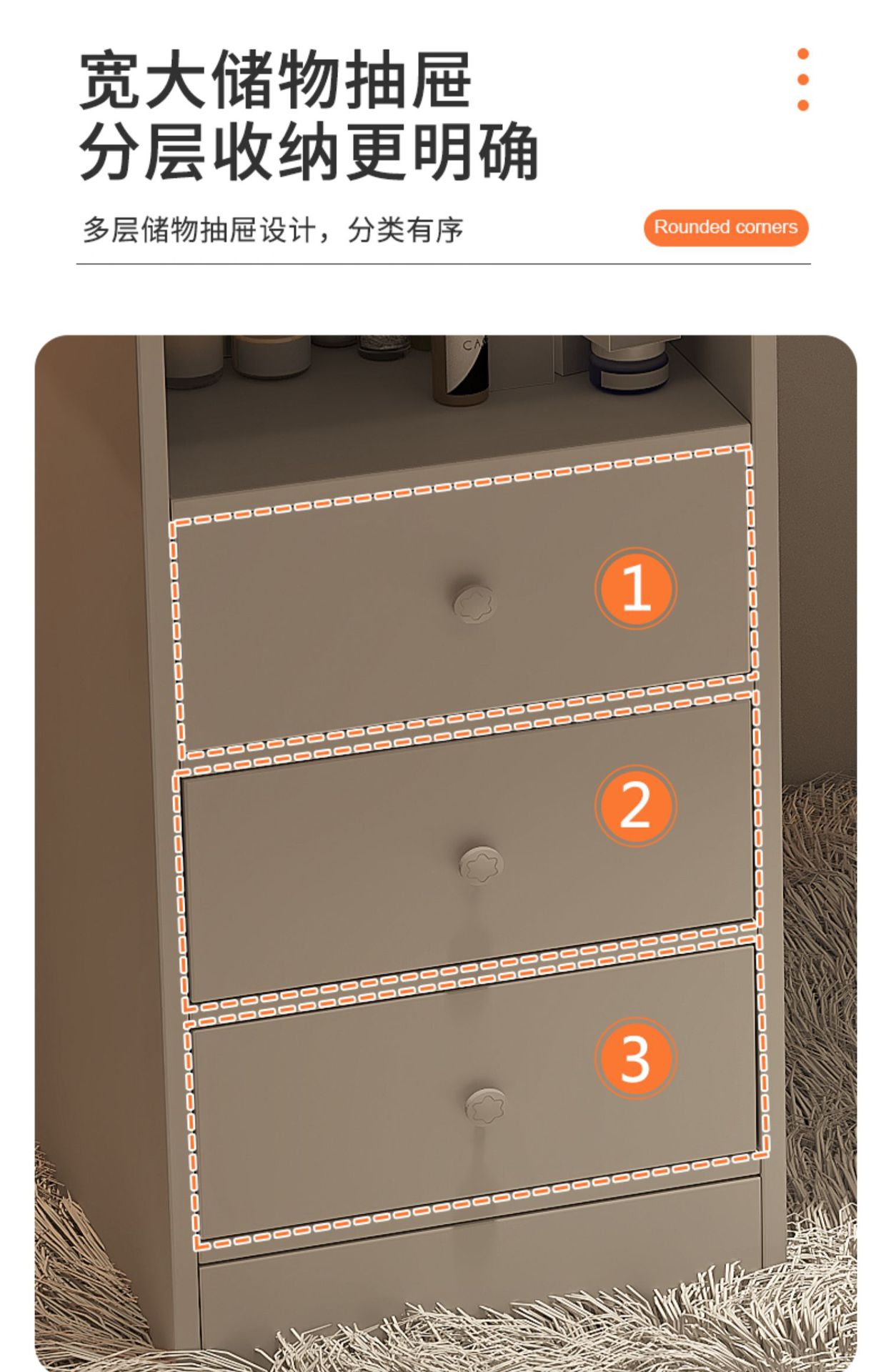 宽大储物抽屉
分层收纳更明确

多层储物抽屉设计，分类有序

Rounded corners

CA

1

2

3