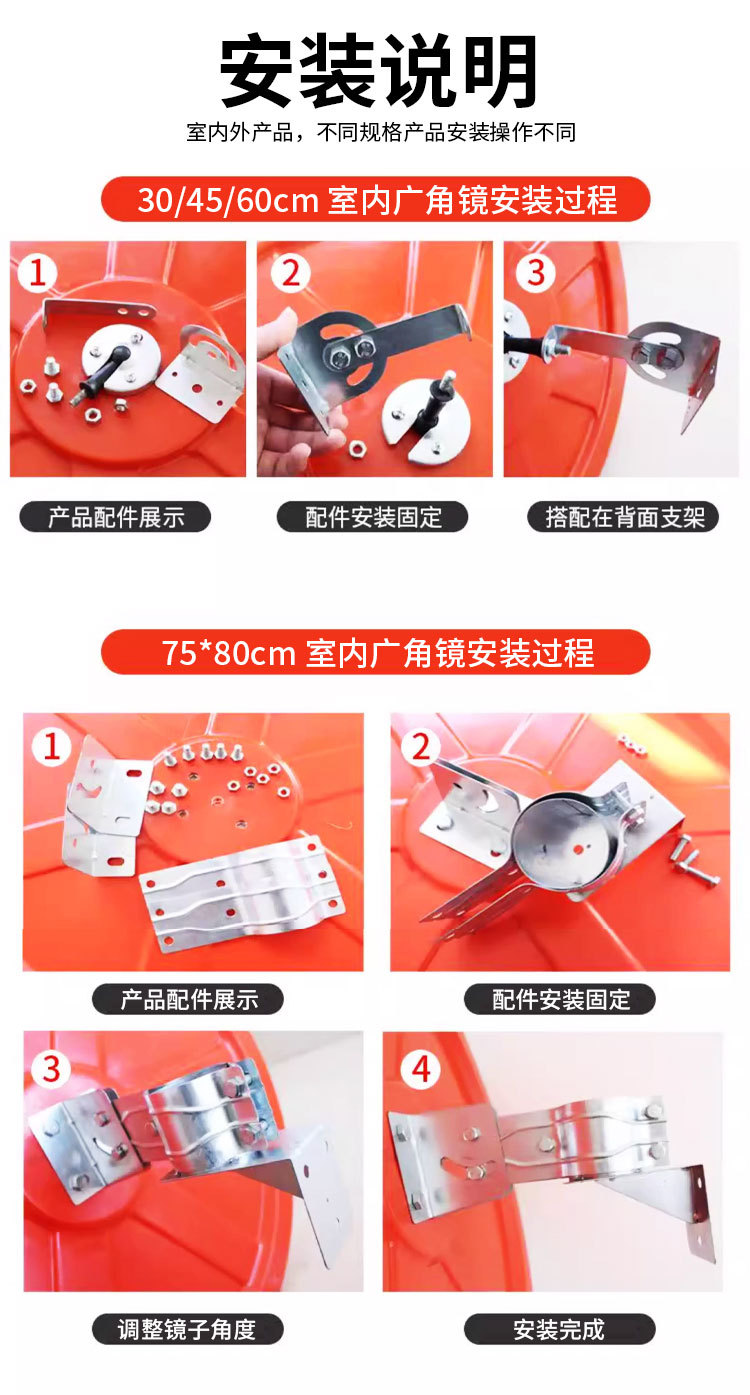 安装说明

室内外产品，不同规格产品安装操作不同

30/45/60cm 室内广角镜安装过程

1

2

3

产品配件展示

配件安装固定

搭配在背面支架

75*80cm 室内广角镜安装过程

1

2

产品配件展示

配件安装固定

3

4

调整镜子角度

安装完成