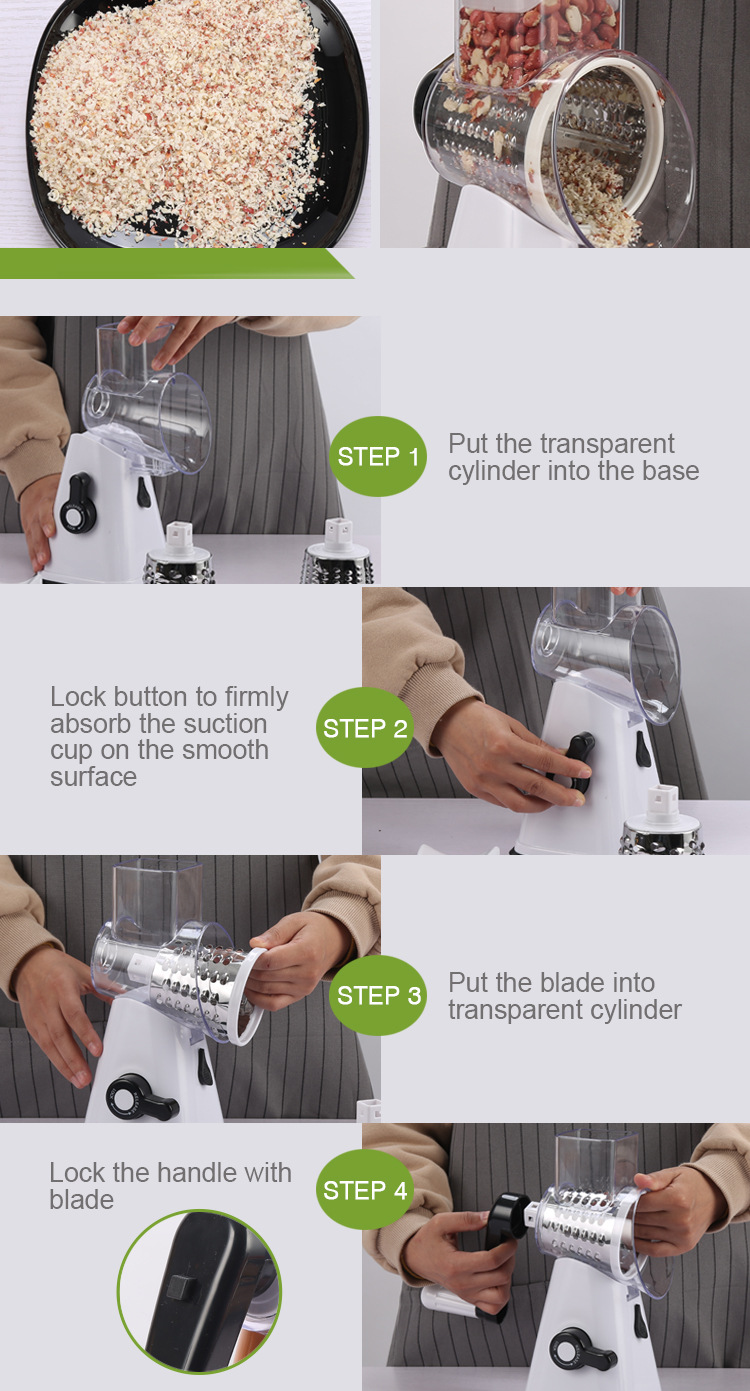 STEP 1
Put the transparent cylinder into the base

Lock button to firmly absorb the suction cup on the smooth surface
STEP 2

STEP 3
Put the blade into transparent cylinder

Lock the handle with blade
STEP 4