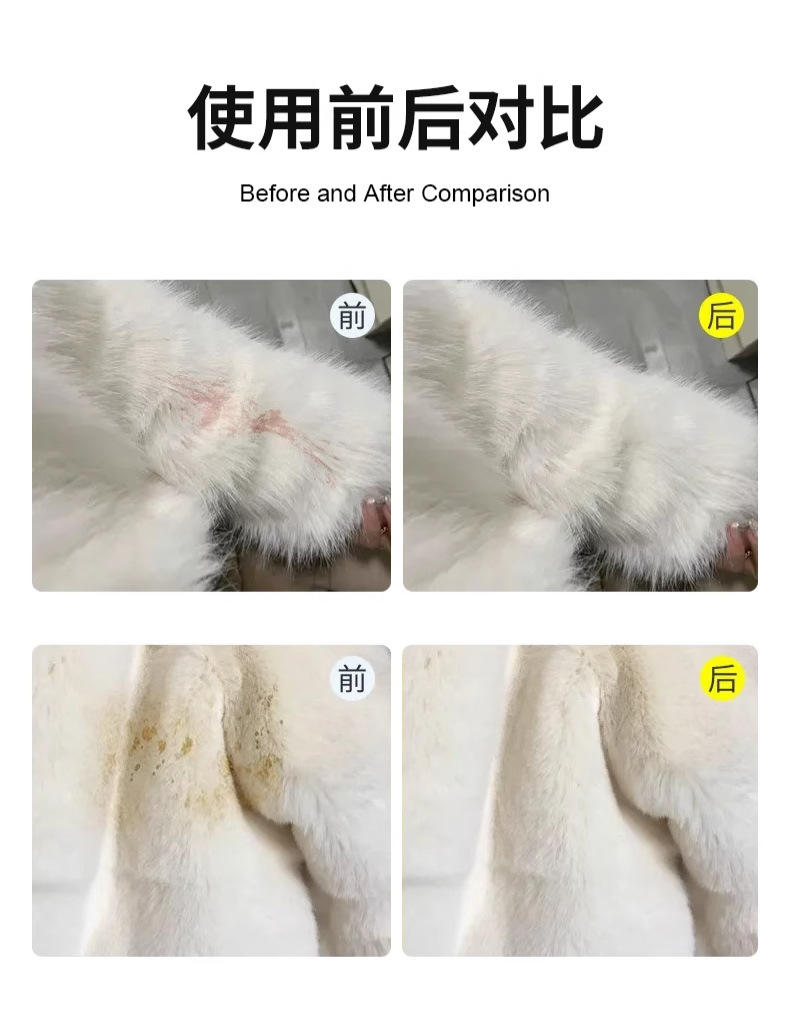 使用前后对比

Before and After Comparison

前

后

前

后