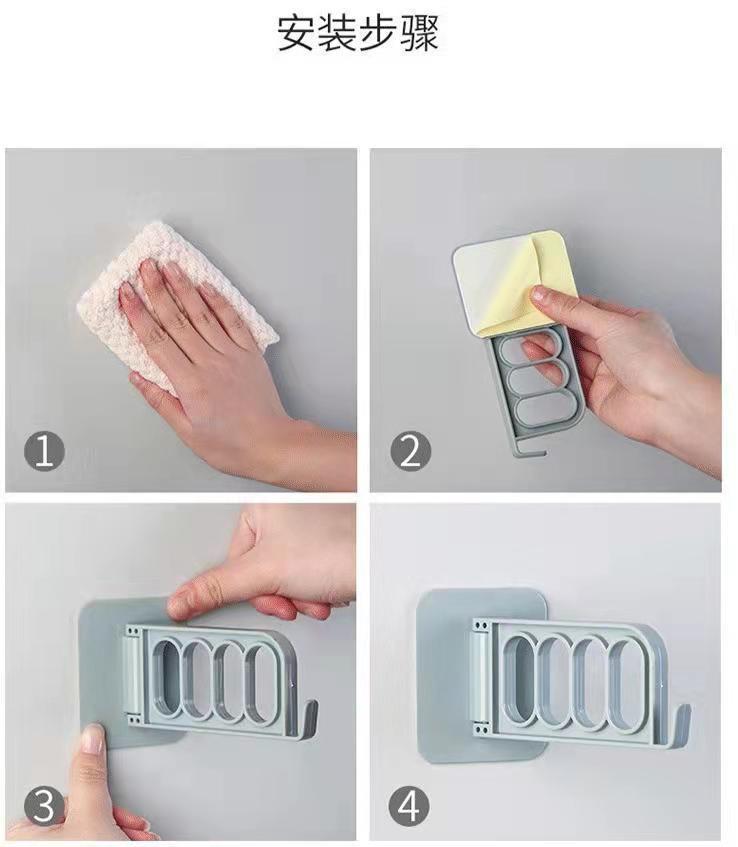 安装步骤

1

2

3

4