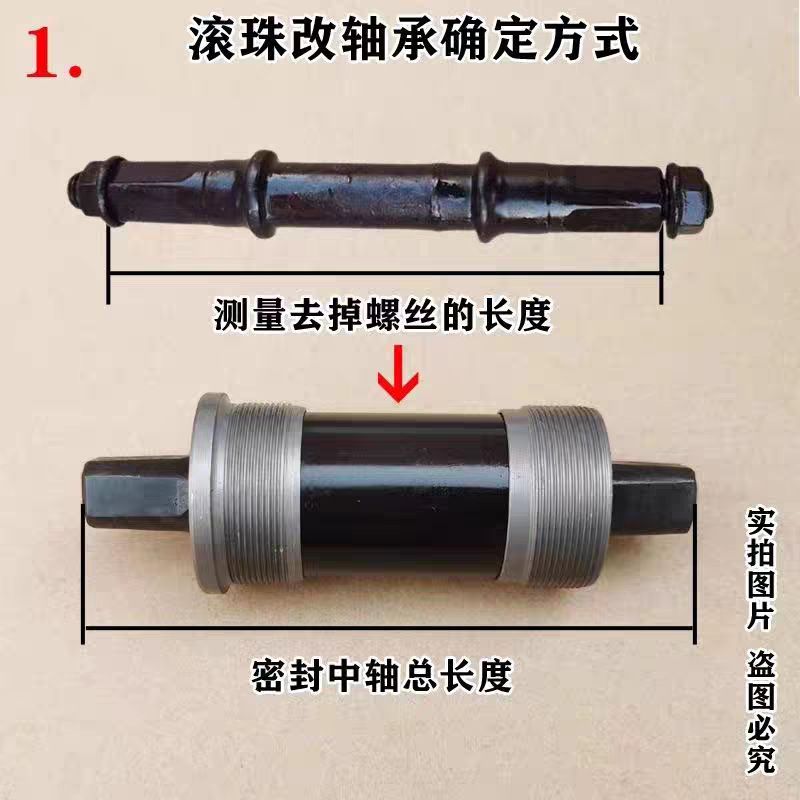 1. 滚珠改轴承确定方式

测量去掉螺丝的长度

密封中轴总长度

实拍图片 盗图必究