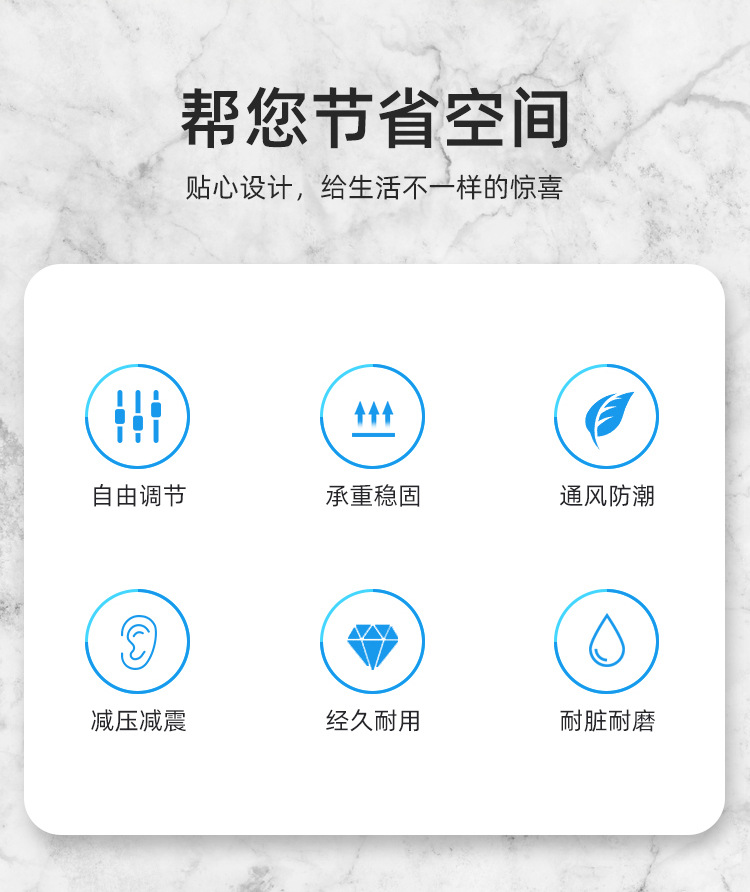 帮您节省空间

贴心设计，给生活不一样的惊喜

自由调节

承重稳固

通风防潮

减压减震

经久耐用

耐脏耐磨