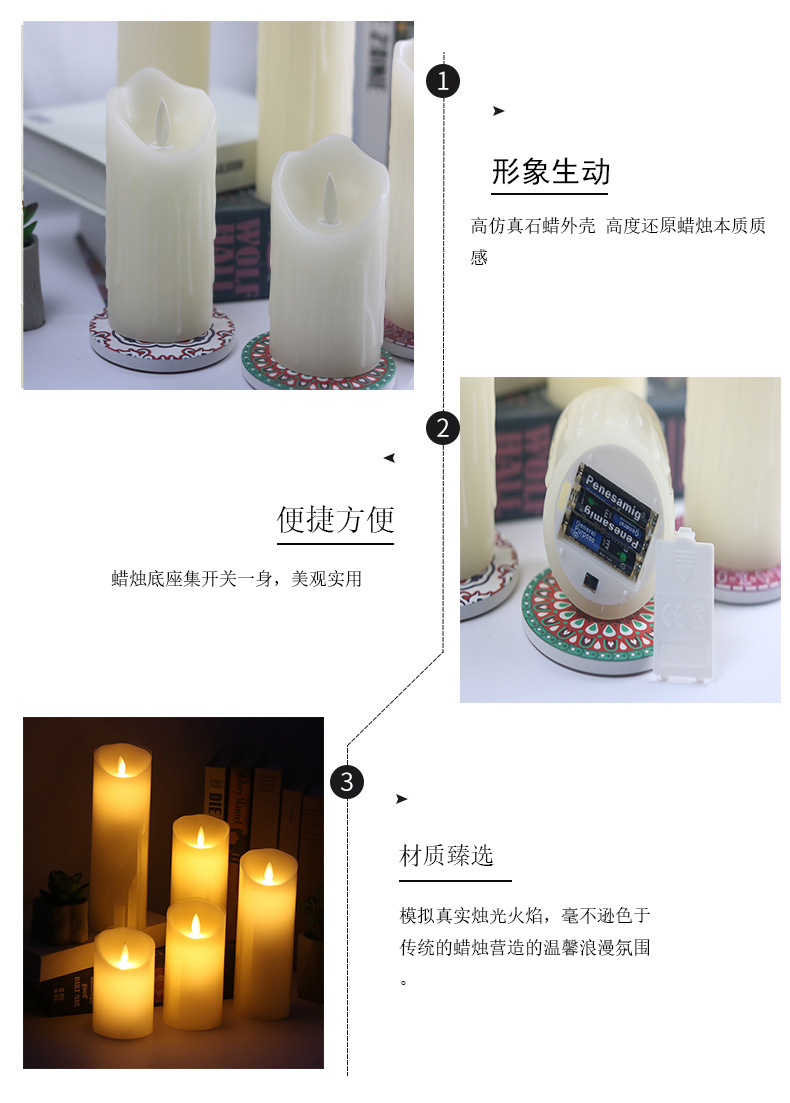 WOLF HALL

1

形象生动

高仿真石蜡外壳 高度还原蜡烛本质质感

2

便捷方便

蜡烛底座集开关一身，美观实用

Penesamig

Penesamig

3

材质臻选

模拟真实烛光火焰，毫不逊色于传统的蜡烛营造的温馨浪漫氛围。