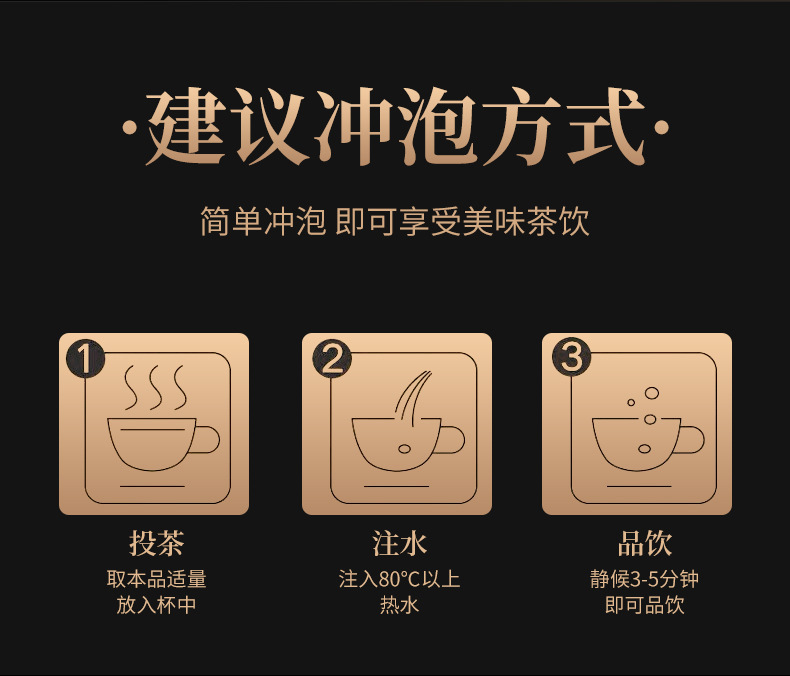 ·建议冲泡方式·

简单冲泡 即可享受美味茶饮

1

投茶

取本品适量
放入杯中

2

注水

注入80°C以上
热水

3

品饮

静候3-5分钟
即可品饮