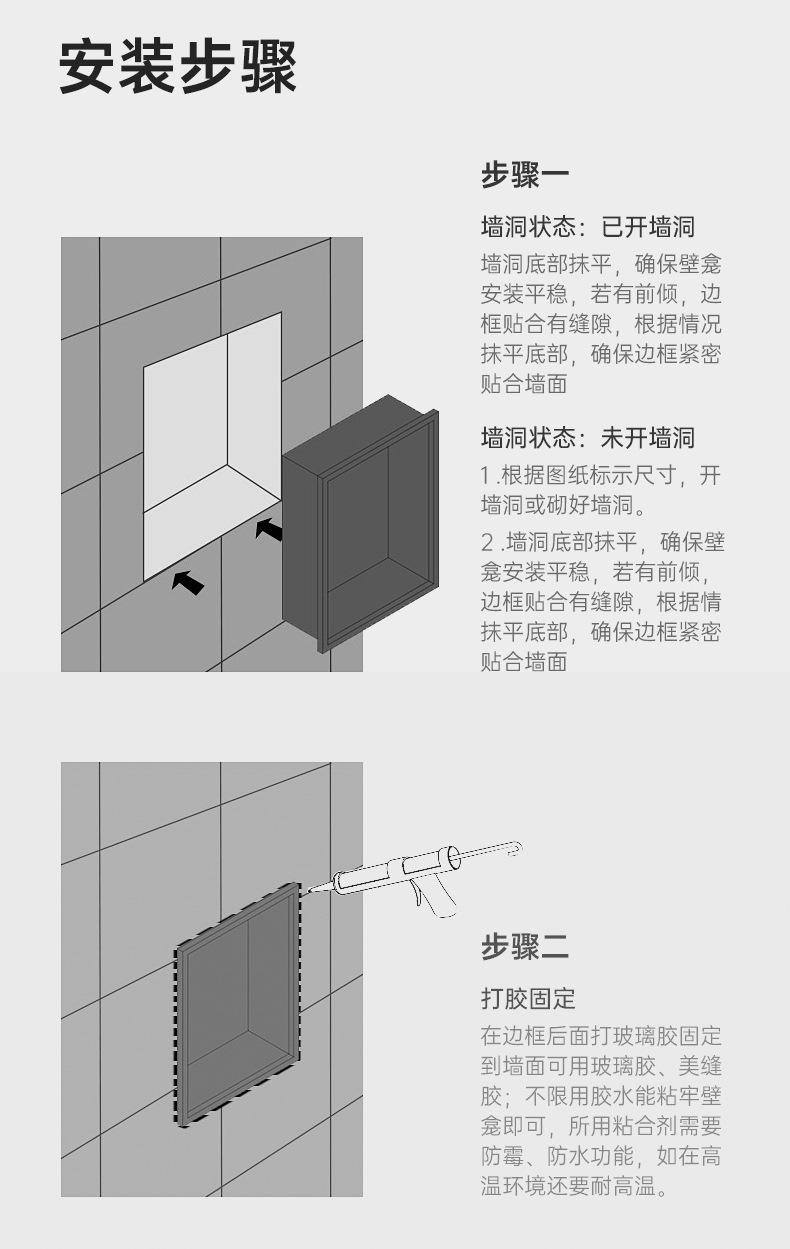 安装步骤

步骤一

墙洞状态：已开墙洞

墙洞底部抹平，确保壁龛安装平稳，若有前倾，边框贴合有缝隙，根据情况抹平底部，确保边框紧密贴合墙面

墙洞状态：未开墙洞

1.根据图纸标示尺寸，开墙洞或砌好墙洞。

2.墙洞底部抹平，确保壁龛安装平稳，若有前倾，边框贴合有缝隙，根据情抹平底部，确保边框紧密贴合墙面

步骤二

打胶固定

在边框后面打玻璃胶固定到墙面可用玻璃胶、美缝胶；不限用胶水能粘牢壁龛即可，所用粘合剂需要防霉、防水功能，如在高温环境还要耐高温。