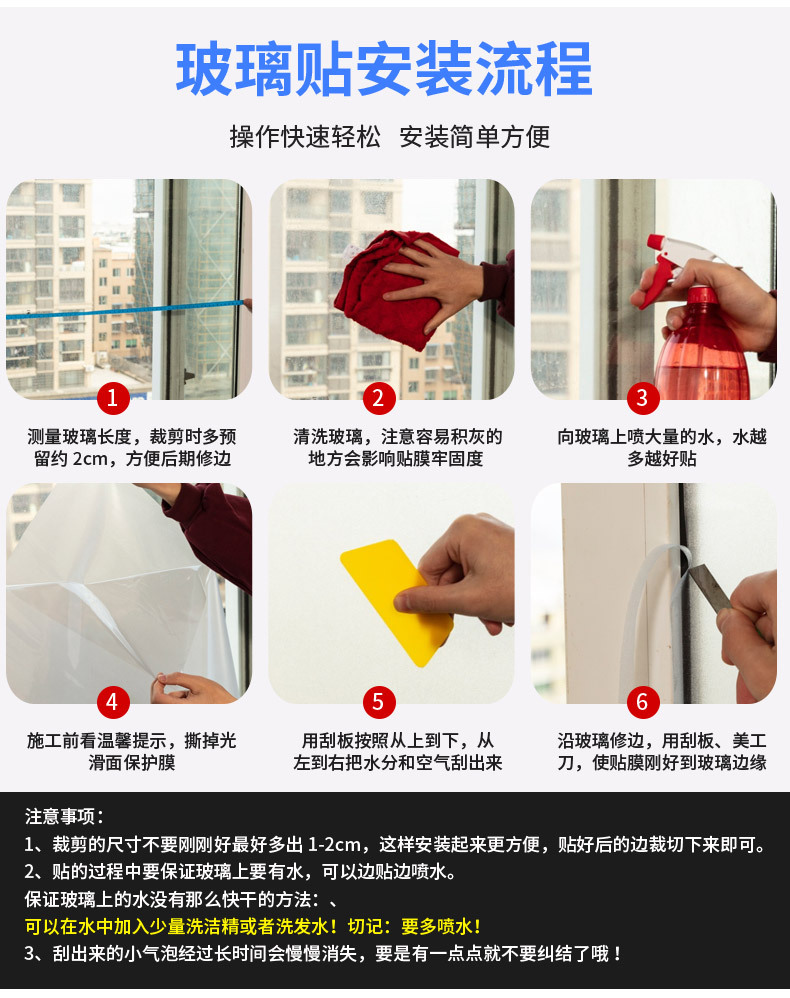 玻璃贴安装流程

操作快速轻松 安装简单方便

1

测量玻璃长度，裁剪时多预留约 2cm，方便后期修边

2

清洗玻璃，注意容易积灰的地方会影响贴膜牢固度

3

向玻璃上喷大量的水，水越多越好贴

4

施工前看温馨提示，撕掉光滑面保护膜

5

用刮板按照从上到下，从左到右把水分和空气刮出来

6

沿玻璃修边，用刮板、美工刀，使贴膜刚好到玻璃边缘

注意事项：

1、裁剪的尺寸不要刚刚好最好多出 1-2cm，这样安装起来更方便，贴好后的边裁切下来即可。

2、贴的过程中要保证玻璃上要有水，可以边贴边喷水。

保证玻璃上的水没有那么快干的方法：、

可以在水中加入少量洗洁精或者洗发水！切记：要多喷水！

3、刮出来的小气泡经过长时间会慢慢消失，要是有一点点就不要纠结了哦！