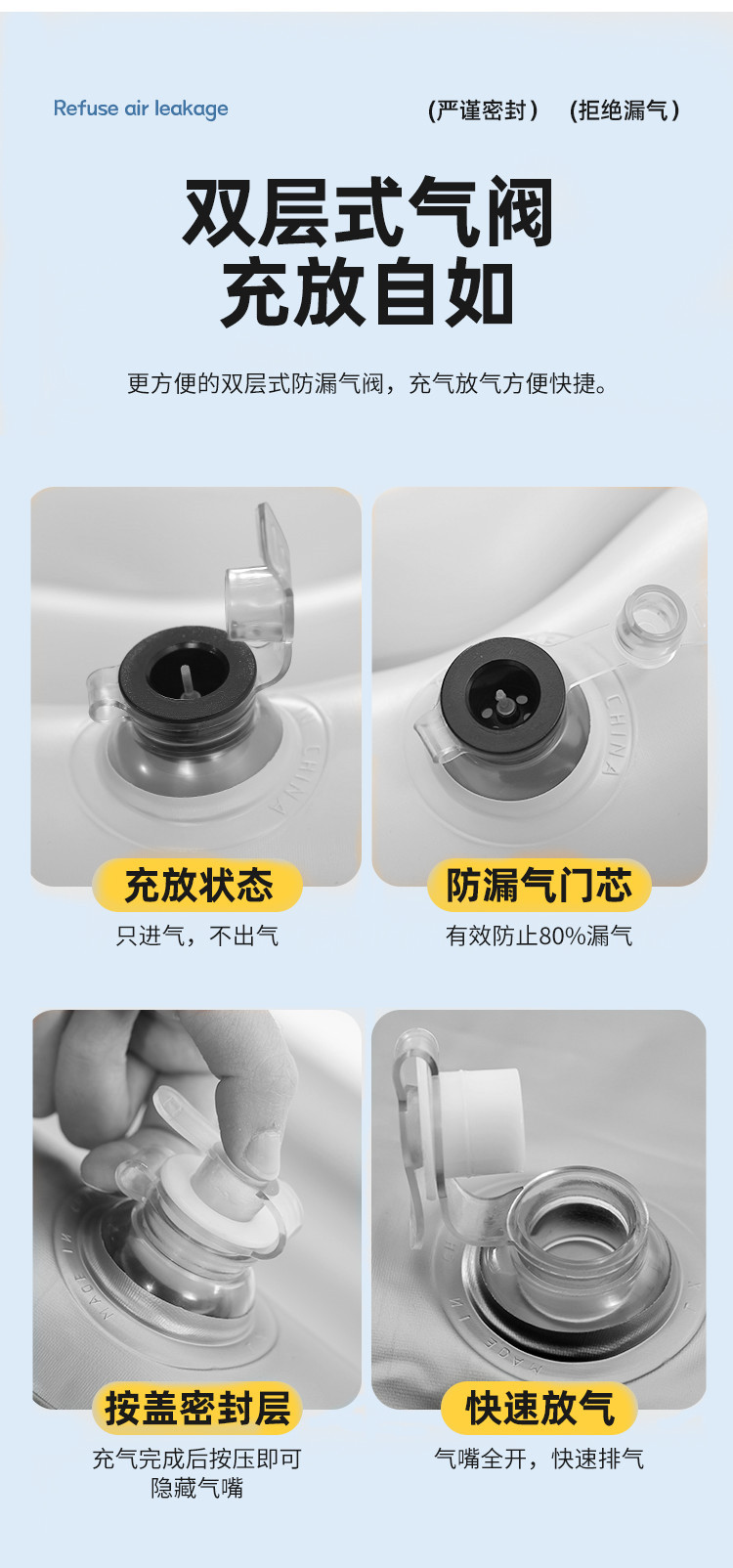 Refuse air leakage

(严谨密封） (拒绝漏气）

双层式气阀
充放自如

更方便的双层式防漏气阀，充气放气方便快捷。

CHINA

充放状态

只进气，不出气

CHINA

防漏气门芯

有效防止80%漏气

MADE IN

按盖密封层

充气完成后按压即可隐藏气嘴

MADE IN

快速放气

气嘴全开，快速排气