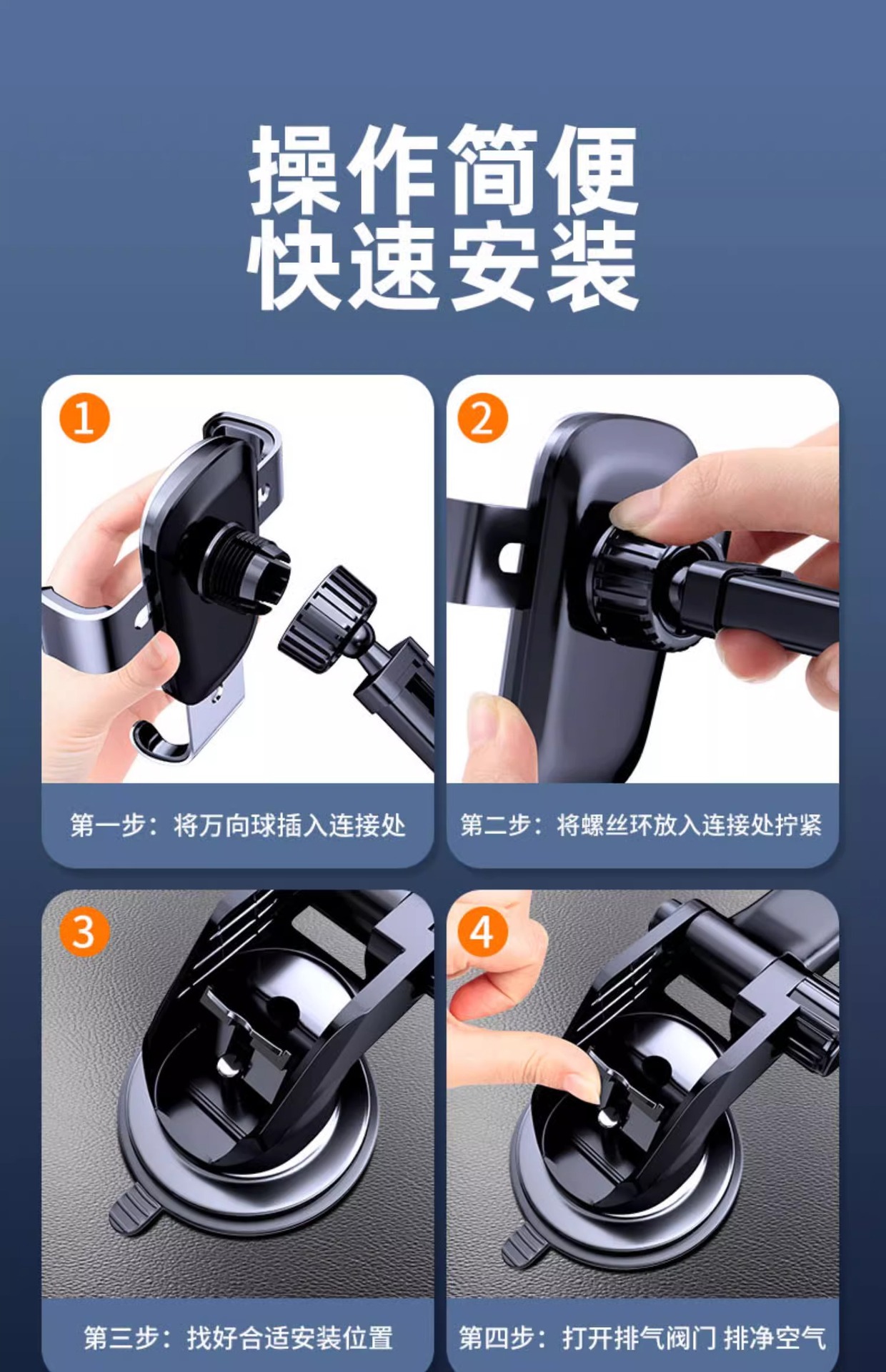 操作简便
快速安装

1

第一步：将万向球插入连接处

2

第二步：将螺丝环放入连接处拧紧

3

第三步：找好合适安装位置

4

第四步：打开排气阀门 排净空气