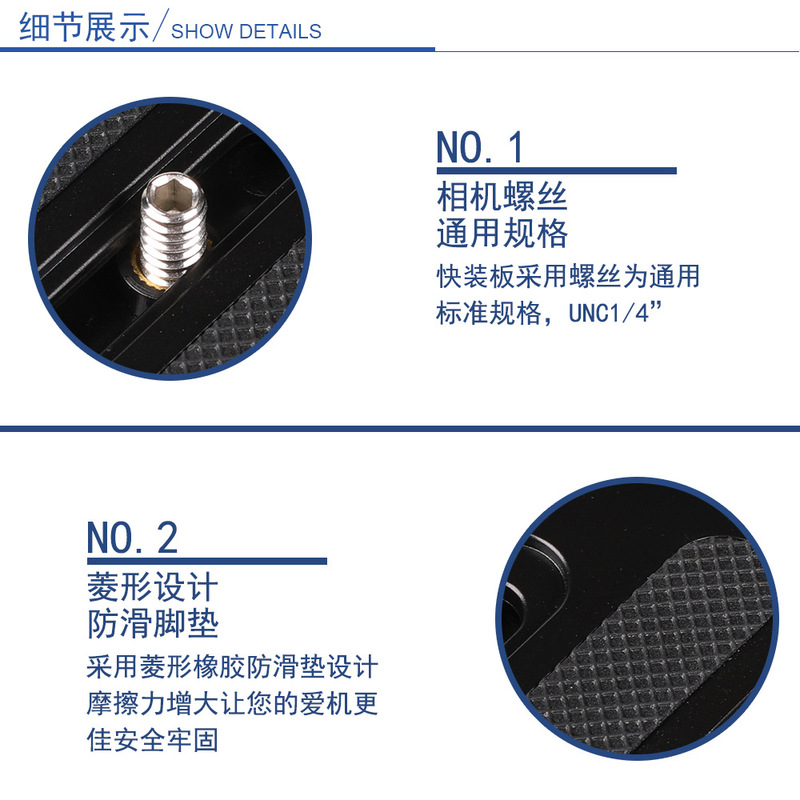 细节展示/SHOW DETAILS

NO.1
相机螺丝
通用规格
快装板采用螺丝为通用标准规格，UNC1/4”

NO.2
菱形设计
防滑脚垫
采用菱形橡胶防滑垫设计摩擦力增大让您的爱机更佳安全牢固