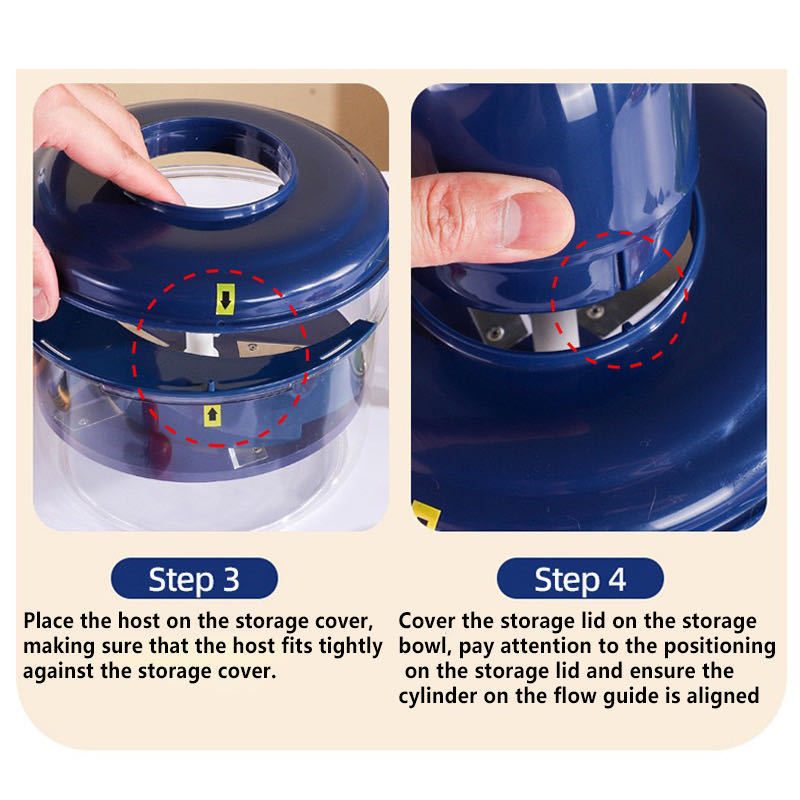 Step 3

Place the host on the storage cover, making sure that the host fits tightly against the storage cover.

Step 4

Cover the storage lid on the storage bowl, pay attention to the positioning on the storage lid and ensure the cylinder on the flow guide is aligned