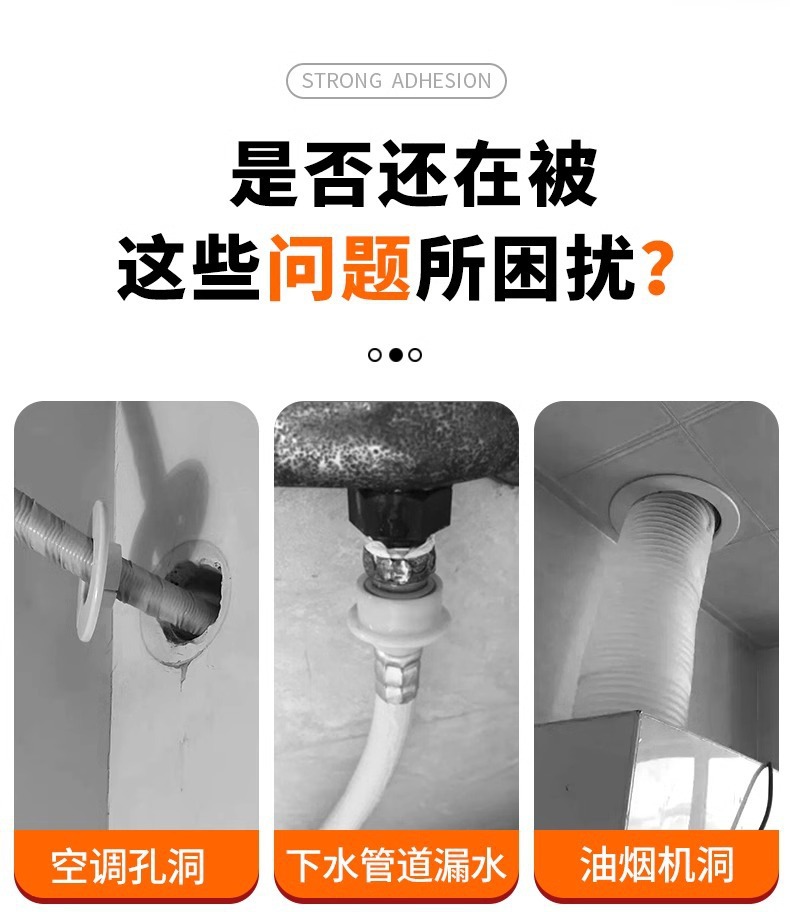 STRONG ADHESION

是否还在被
这些问题所困扰？

空调孔洞

下水管道漏水

油烟机洞