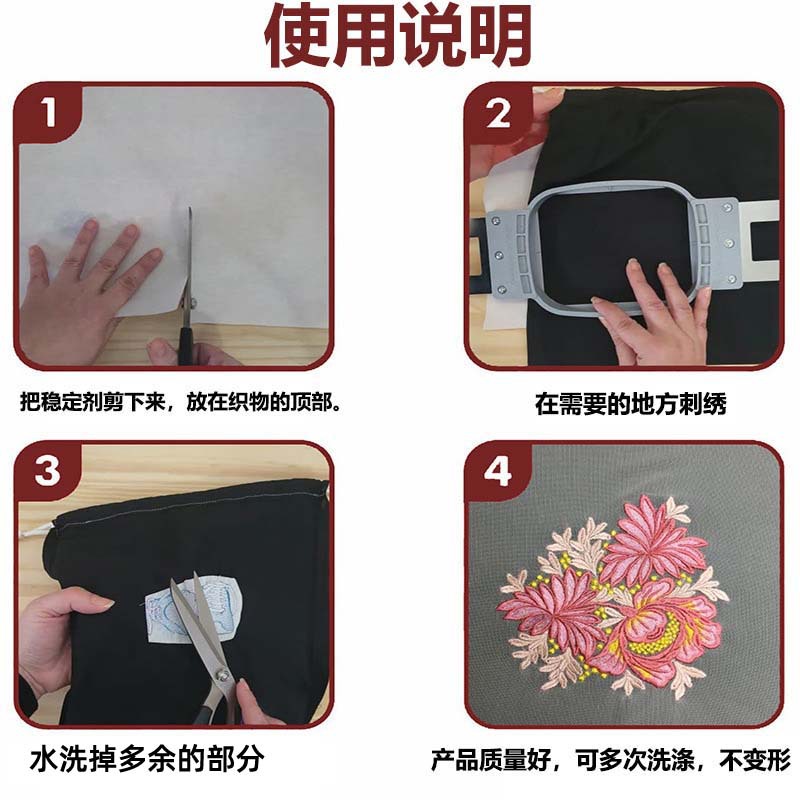 使用说明

1

把稳定剂剪下来，放在织物的顶部。

2

在需要的地方刺绣

3

水洗掉多余的部分

4

产品质量好，可多次洗涤，不变形