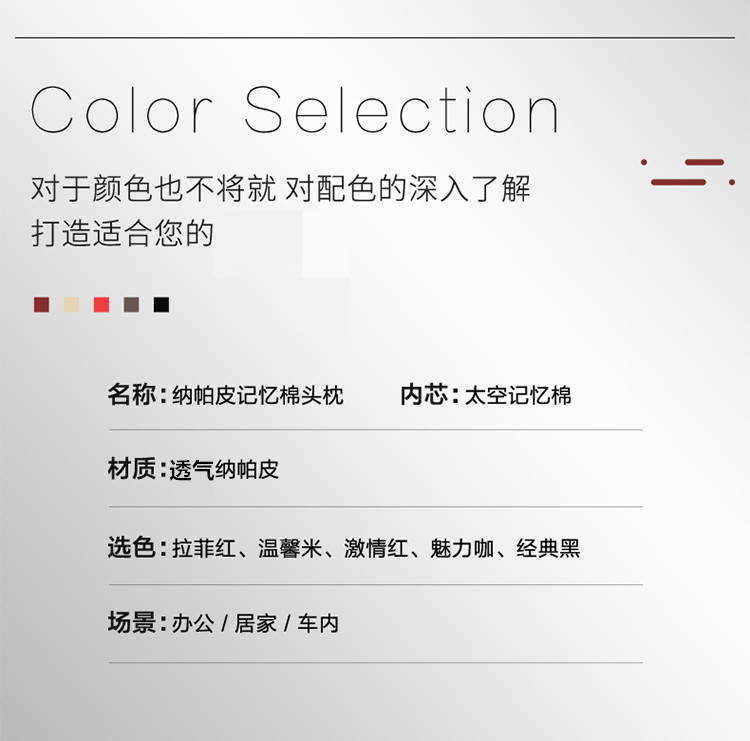 Color Selection

对于颜色也不将就 对配色的深入了解
打造适合您的

名称:纳帕皮记忆棉头枕 内芯:太空记忆棉

材质:透气纳帕皮

选色:拉菲红、温馨米、激情红、魅力咖、经典黑

场景:办公 / 居家 / 车内