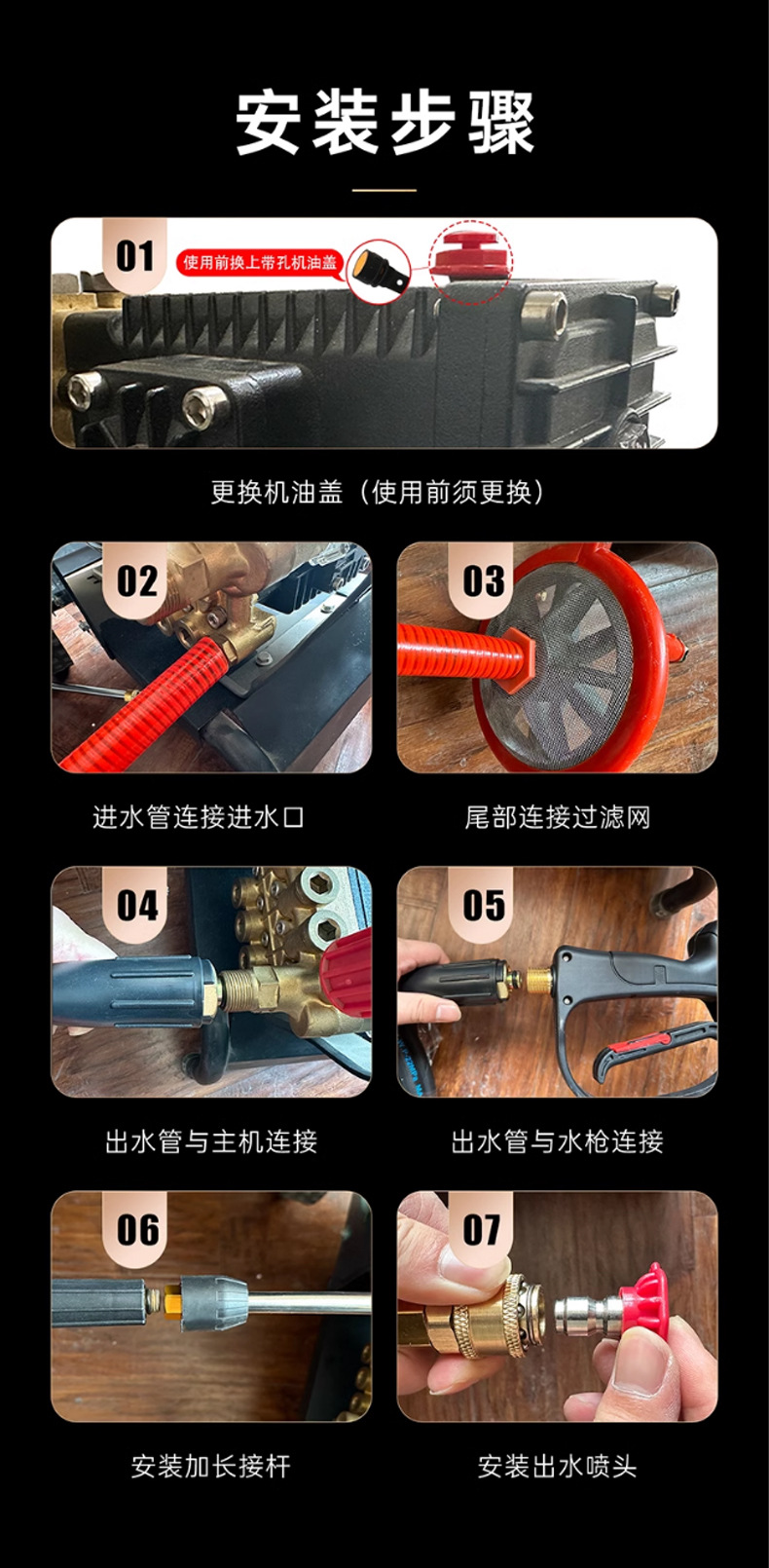 安装步骤

01
使用前换上带孔机油盖

更换机油盖（使用前须更换）

02

进水管连接进水口

03

尾部连接过滤网

04

出水管与主机连接

05

出水管与水枪连接

06

安装加长接杆

07

安装出水喷头