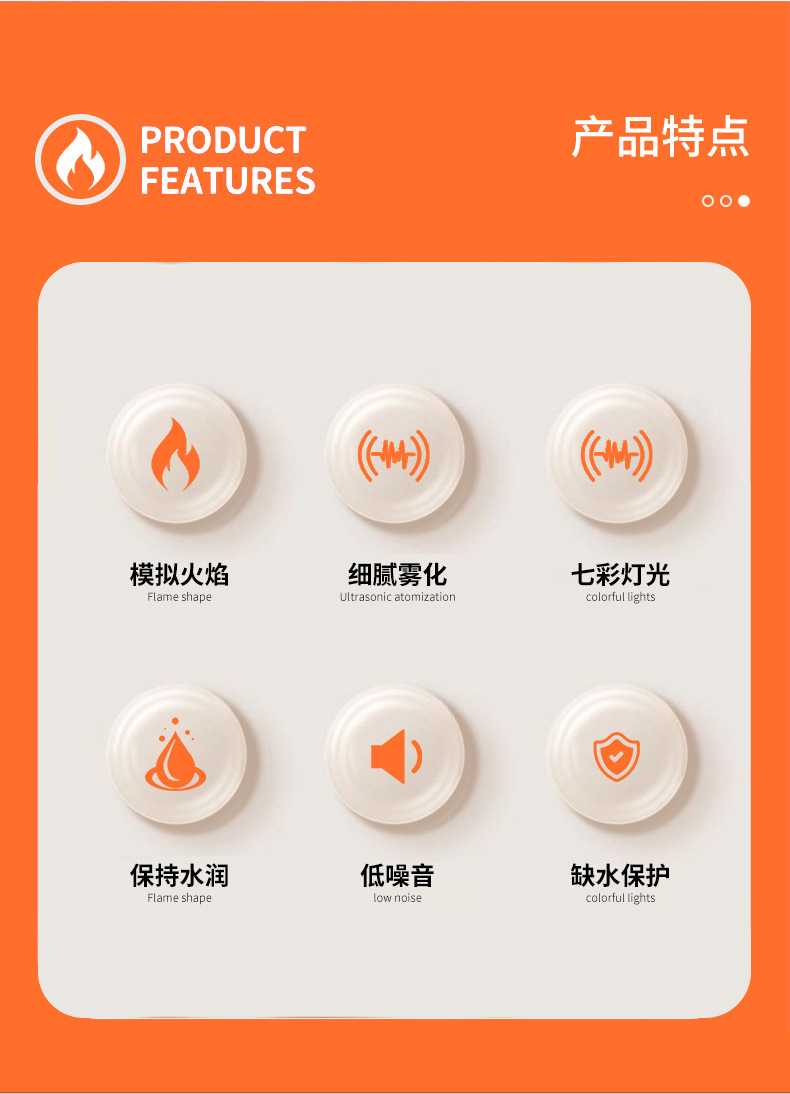 PRODUCT
FEATURES

产品特点

模拟火焰
Flame shape

细腻雾化
Ultrasonic atomization

七彩灯光
colorful lights

保持水润
Flame shape

低噪音
low noise

缺水保护
colorful lights