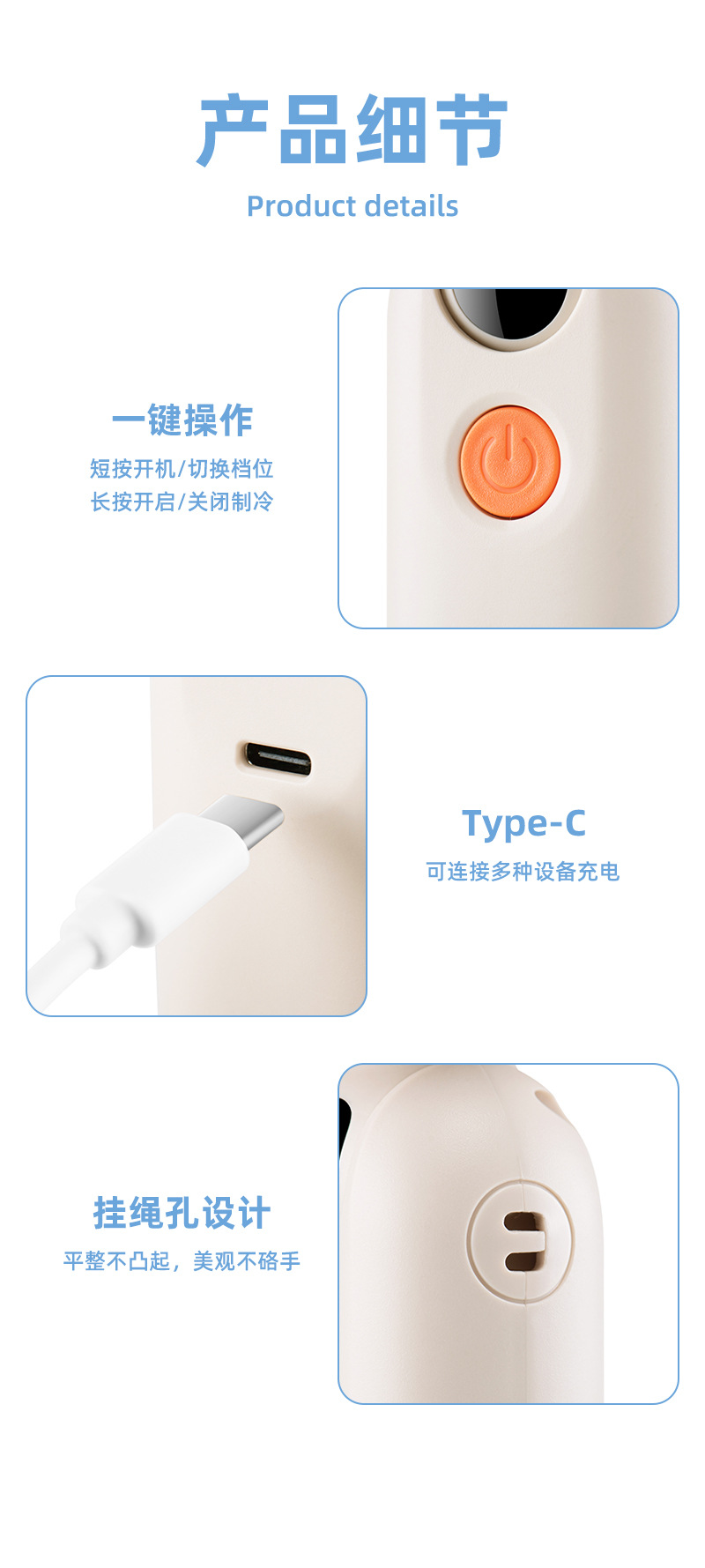 产品细节
Product details

一键操作
短按开机/切换档位
长按开启/关闭制冷

Type-C
可连接多种设备充电

挂绳孔设计
平整不凸起，美观不硌手