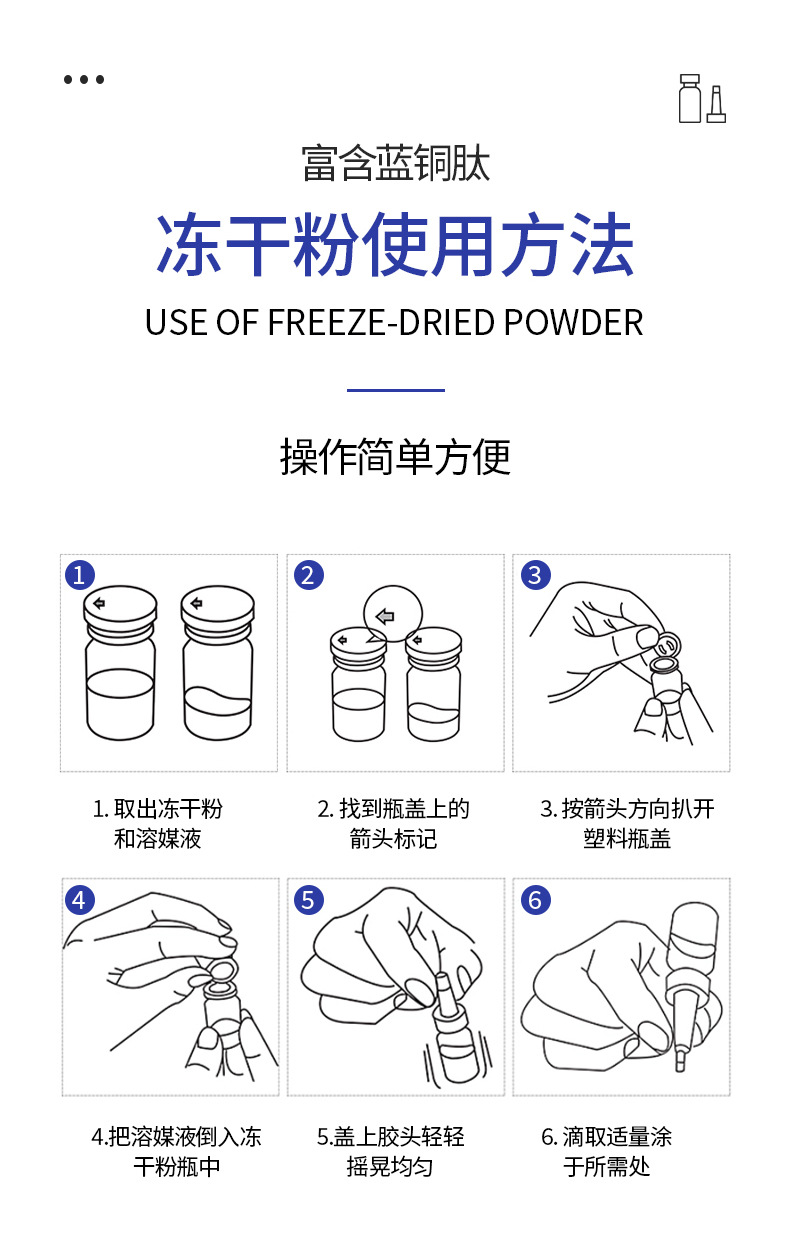 富含蓝铜肽

冻干粉使用方法

USE OF FREEZE-DRIED POWDER

操作简单方便

1

2

3

1. 取出冻干粉和溶媒液

2. 找到瓶盖上的箭头标记

3. 按箭头方向扒开塑料瓶盖

4

5

6

4.把溶媒液倒入冻干粉瓶中

5.盖上胶头轻轻摇晃均匀

6. 滴取适量涂于所需处