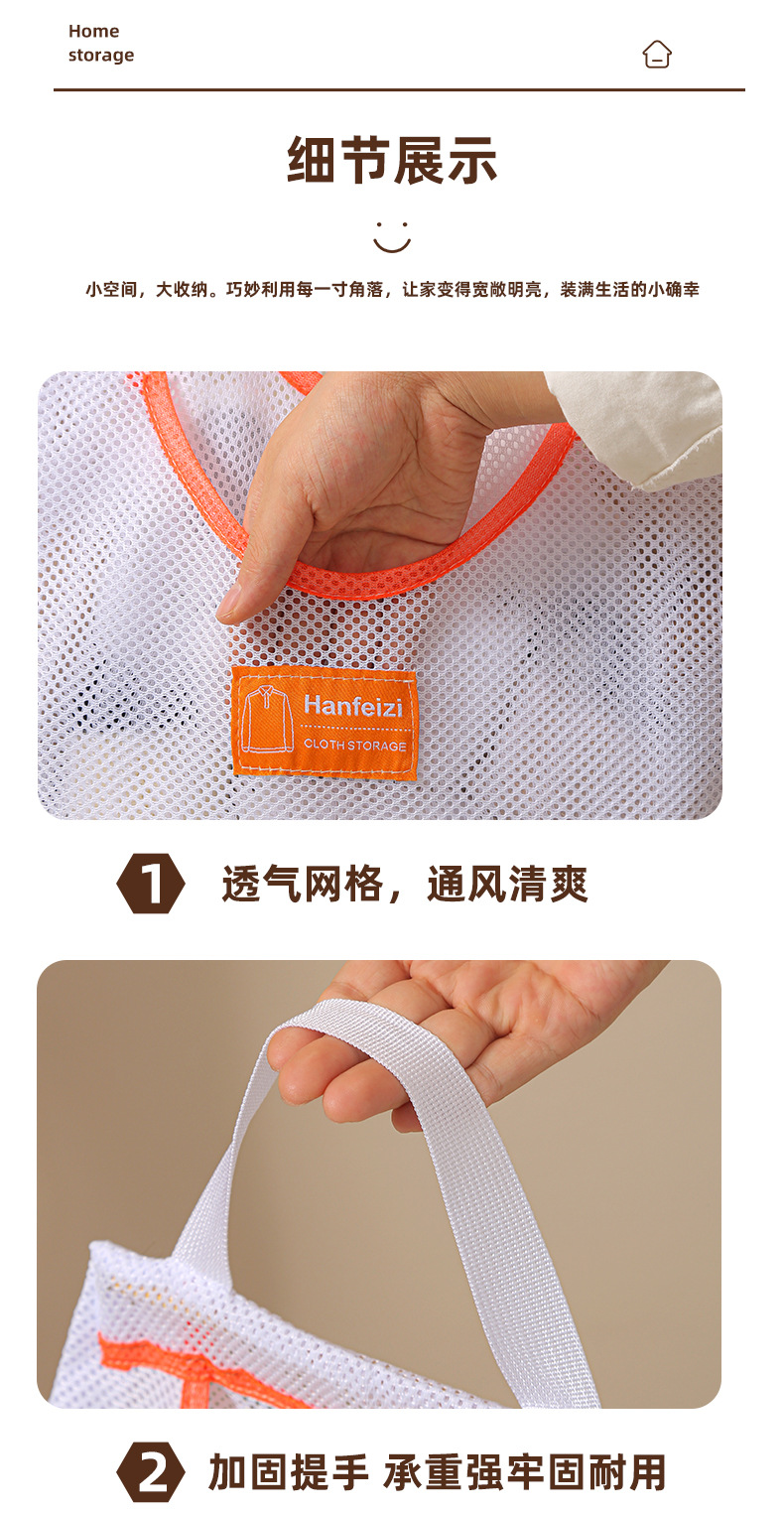 Home storage

细节展示

小空间，大收纳。巧妙利用每一寸角落，让家变得宽敞明亮，装满生活的小确幸

Hanfeizi
CLOTH STORAGE

1 透气网格，通风清爽

2 加固提手 承重强牢固耐用