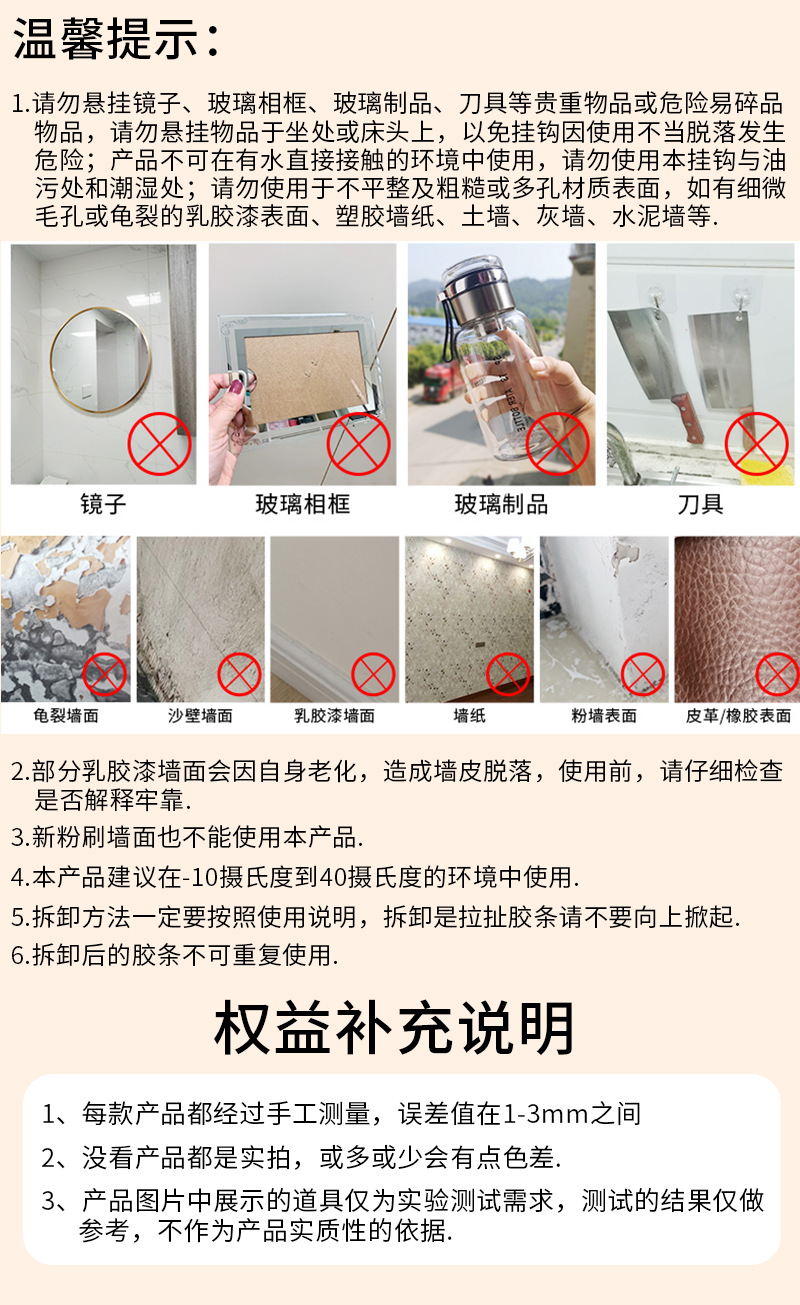 温馨提示：

1.请勿悬挂镜子、玻璃相框、玻璃制品、刀具等贵重物品或危险易碎品物品，请勿悬挂物品于坐处或床头上，以免挂钩因使用不当脱落发生危险；产品不可在有水直接接触的环境中使用，请勿使用本挂钩与油污处和潮湿处；请勿使用于不平整及粗糙或多孔材质表面，如有细微毛孔或龟裂的乳胶漆表面、塑胶墙纸、土墙、灰墙、水泥墙等.

镜子

玻璃相框

玻璃制品

刀具

龟裂墙面

沙壁墙面

乳胶漆墙面

墙纸

粉墙表面

皮革/橡胶表面

2.部分乳胶漆墙面会因自身老化，造成墙皮脱落，使用前，请仔细检查是否解释牢靠.

3.新粉刷墙面也不能使用本产品.

4.本产品建议在-10摄氏度到40摄氏度的环境中使用.

5.拆卸方法一定要按照使用说明，拆卸是拉扯胶条请不要向上掀起.

6.拆卸后的胶条不可重复使用.

权益补充说明

1、每款产品都经过手工测量，误差值在1-3mm之间

2、没看产品都是实拍，或多或少会有点色差.

3、产品图片中展示的道具仅为实验测试需求，测试的结果仅做参考，不作为产品实质性的依据.