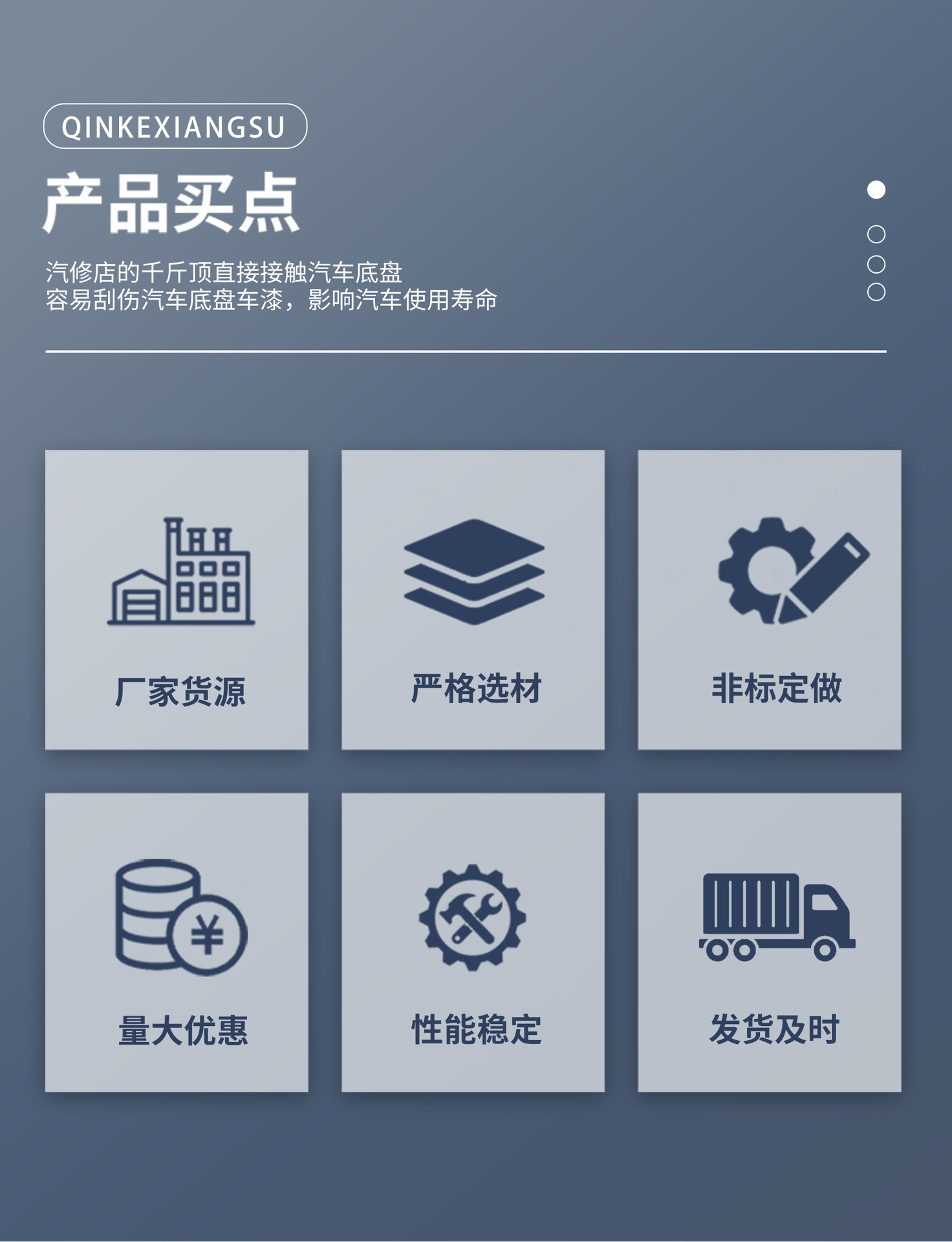 QINKEXIANGSU

产品买点

汽修店的千斤顶直接接触汽车底盘
容易刮伤汽车底盘车漆，影响汽车使用寿命

厂家货源

严格选材

非标定做

量大优惠

性能稳定

发货及时