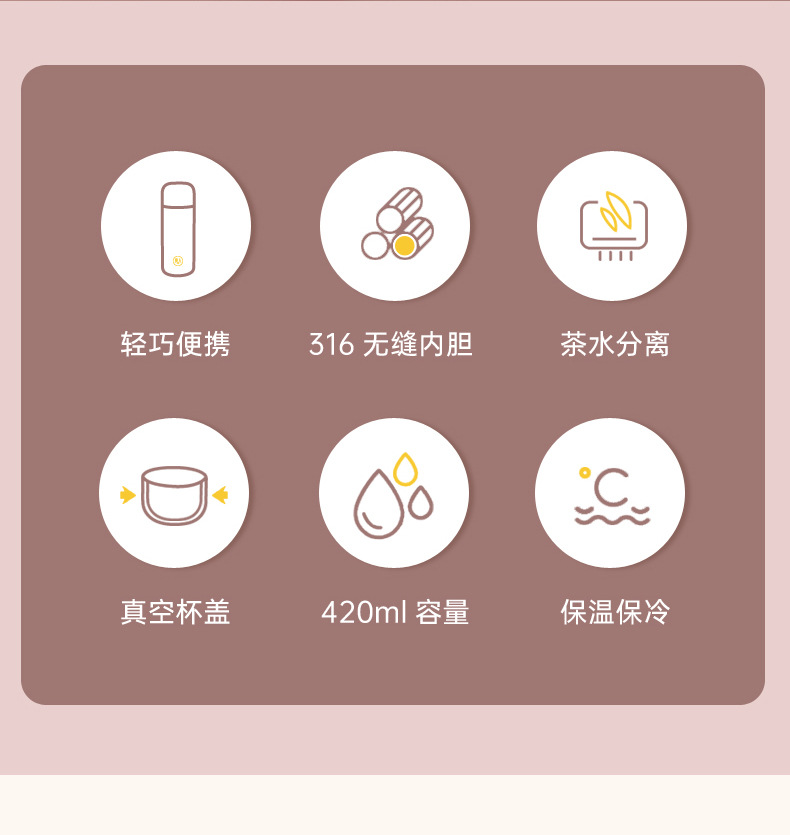 轻巧便携

316无缝内胆

茶水分离

真空杯盖

420ml容量

保温保冷